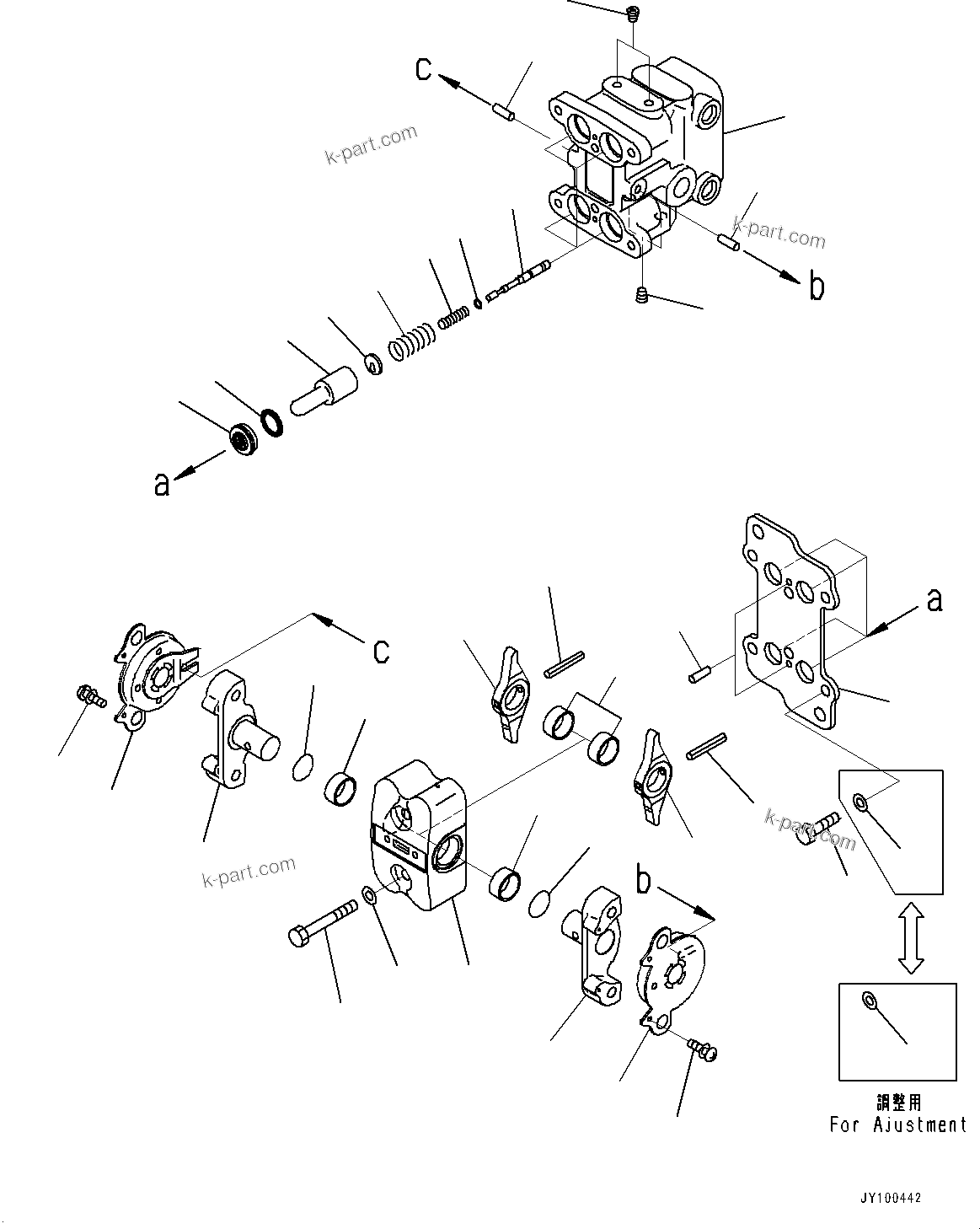 c

k-part.com

k-part.com

b

a

a

c

k-part.com

k-part.com

b

調整用
For Ajustment

JY100442