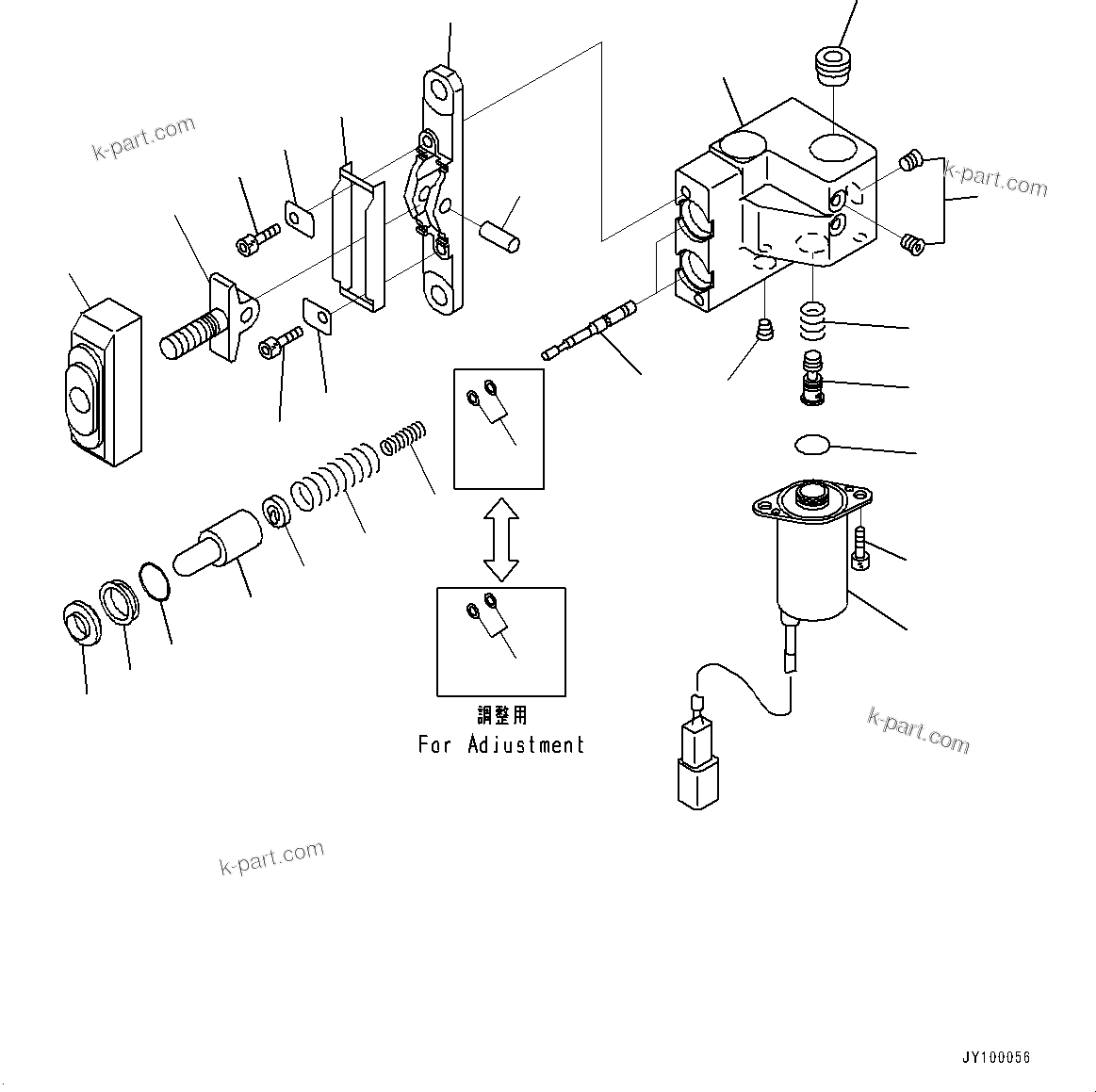 k-part.com

k-part.com

調整用
For Adjustment

k-part.com

k-part.com

JY100056