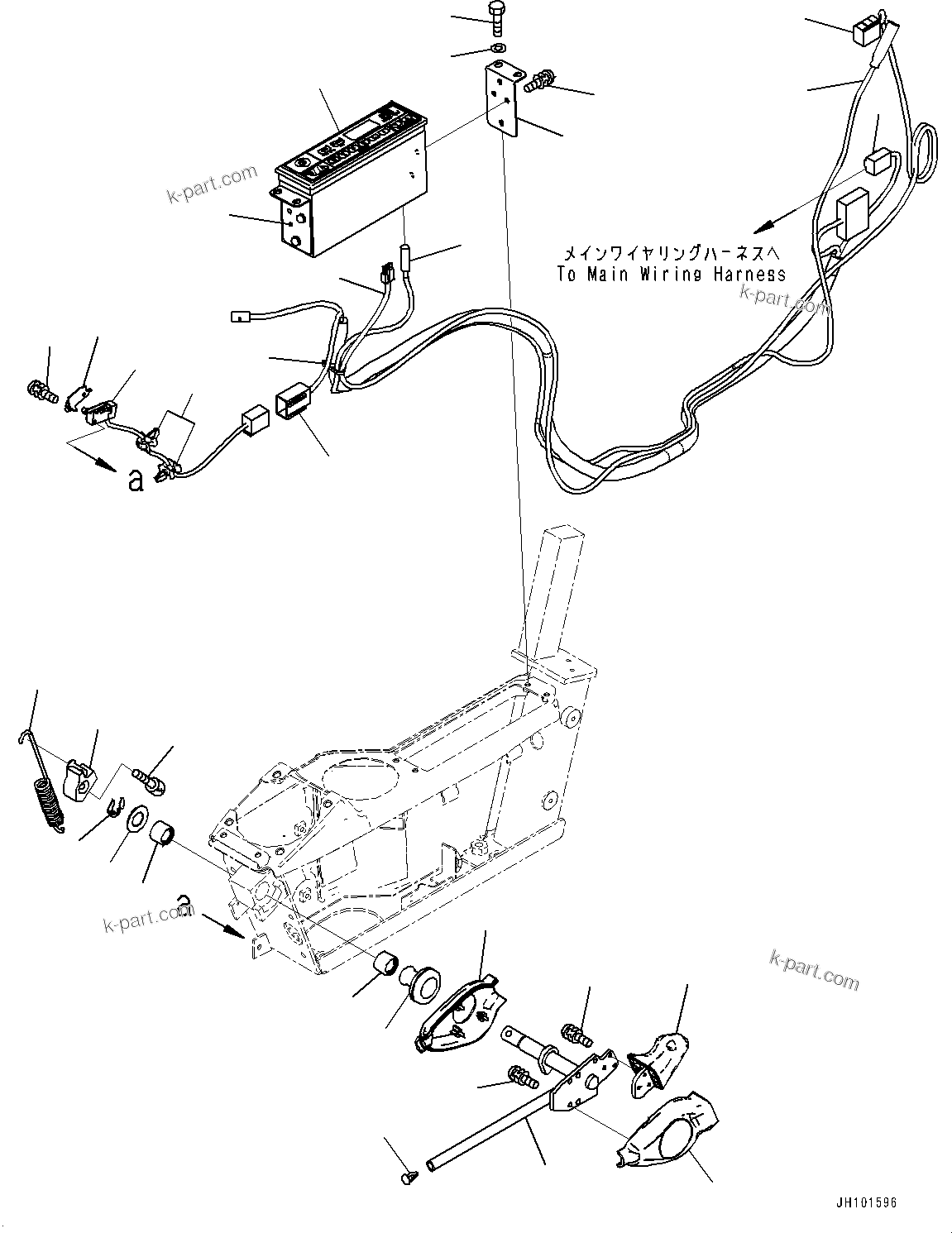 k-part.com

メインワイヤリングハーネスへ
To Main Wiring Harness

k-part.com

a

a

k-part.com

k-part.com

JH101596