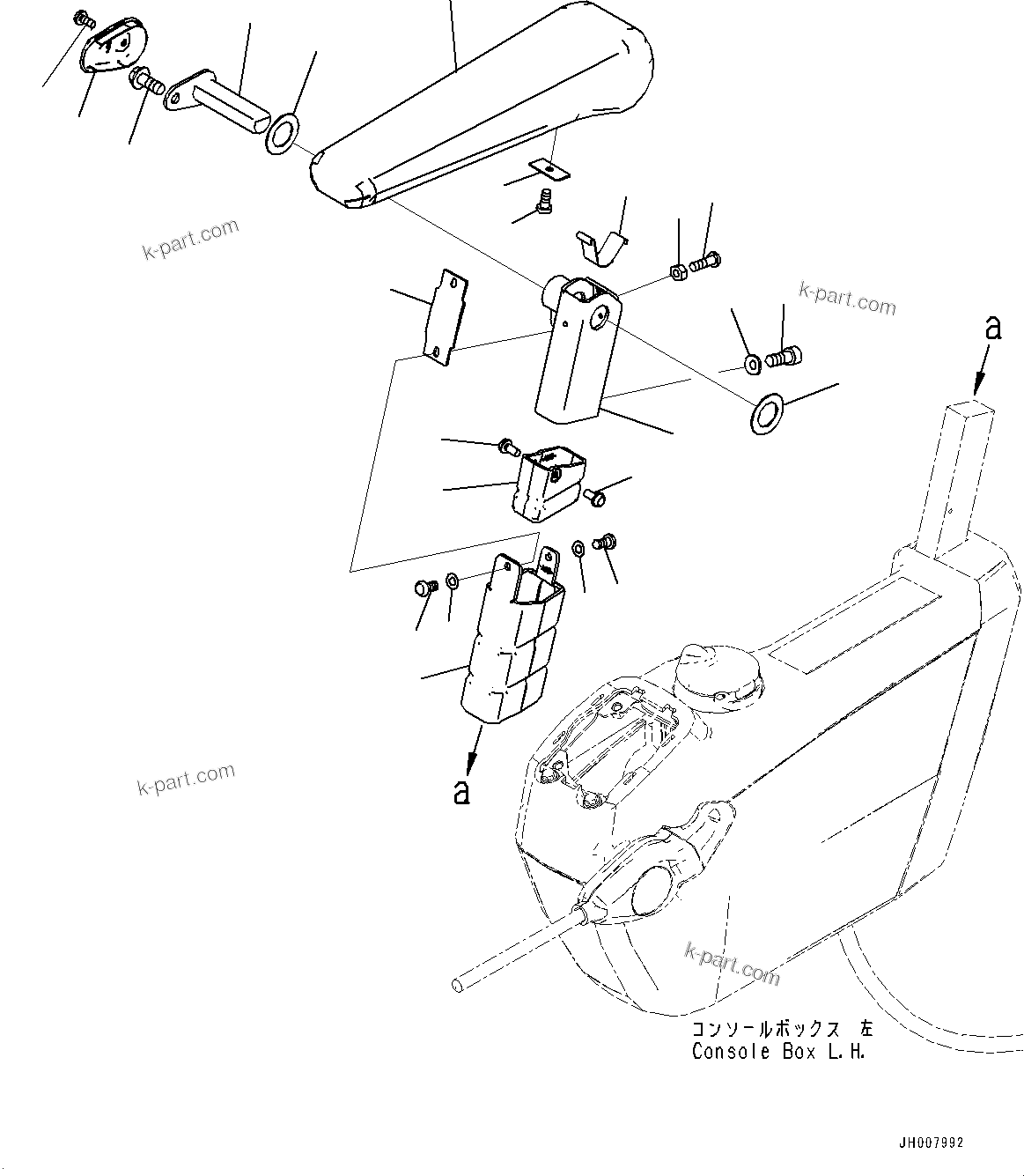 k-part.com

k-part.com

a

k-part.com

a

k-part.com

コンソールボックス 左
Console Box L.H.

JH007992