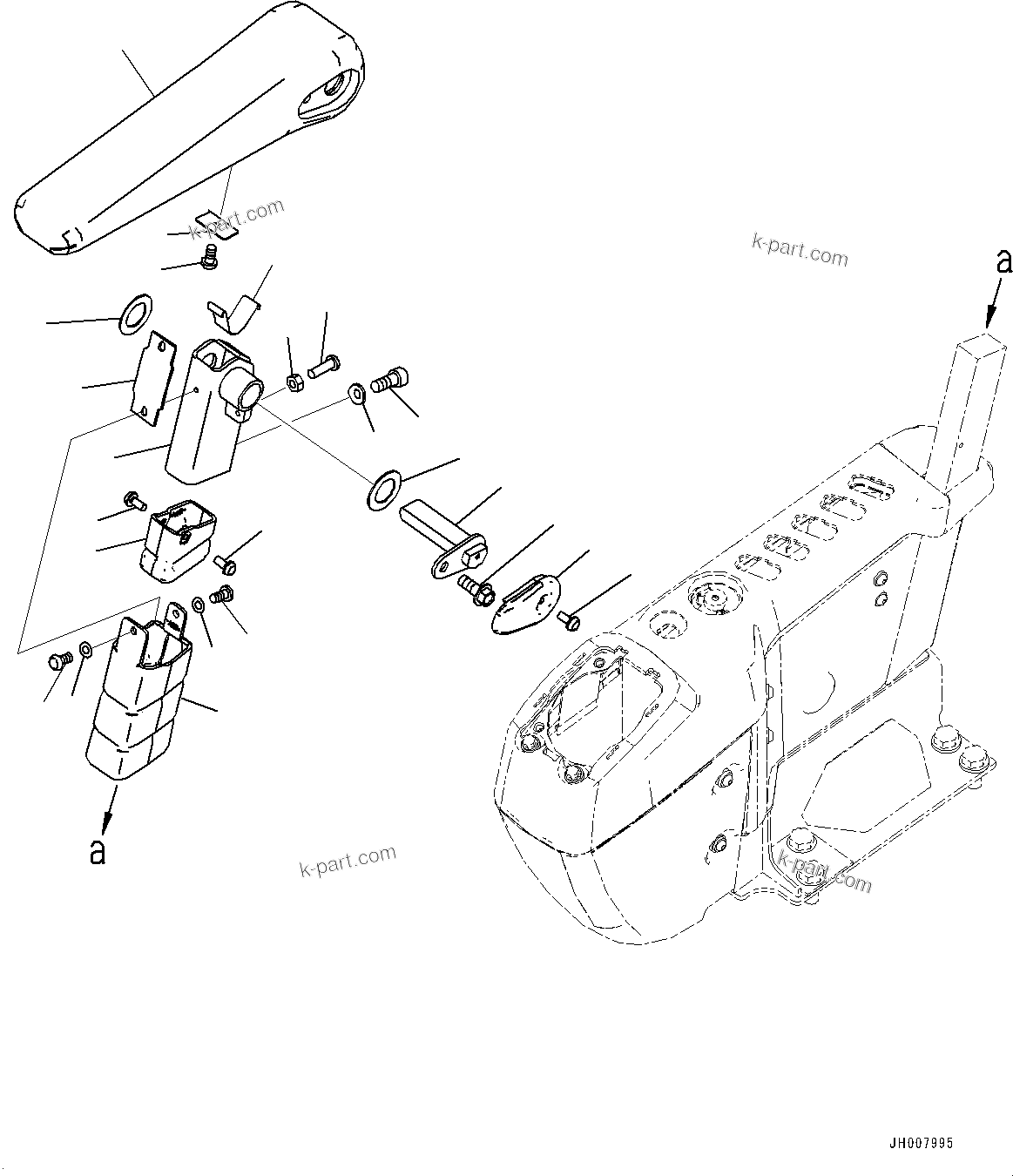 k-part.com

k-part.com

a

a

k-part.com

k-part.com

JH007995