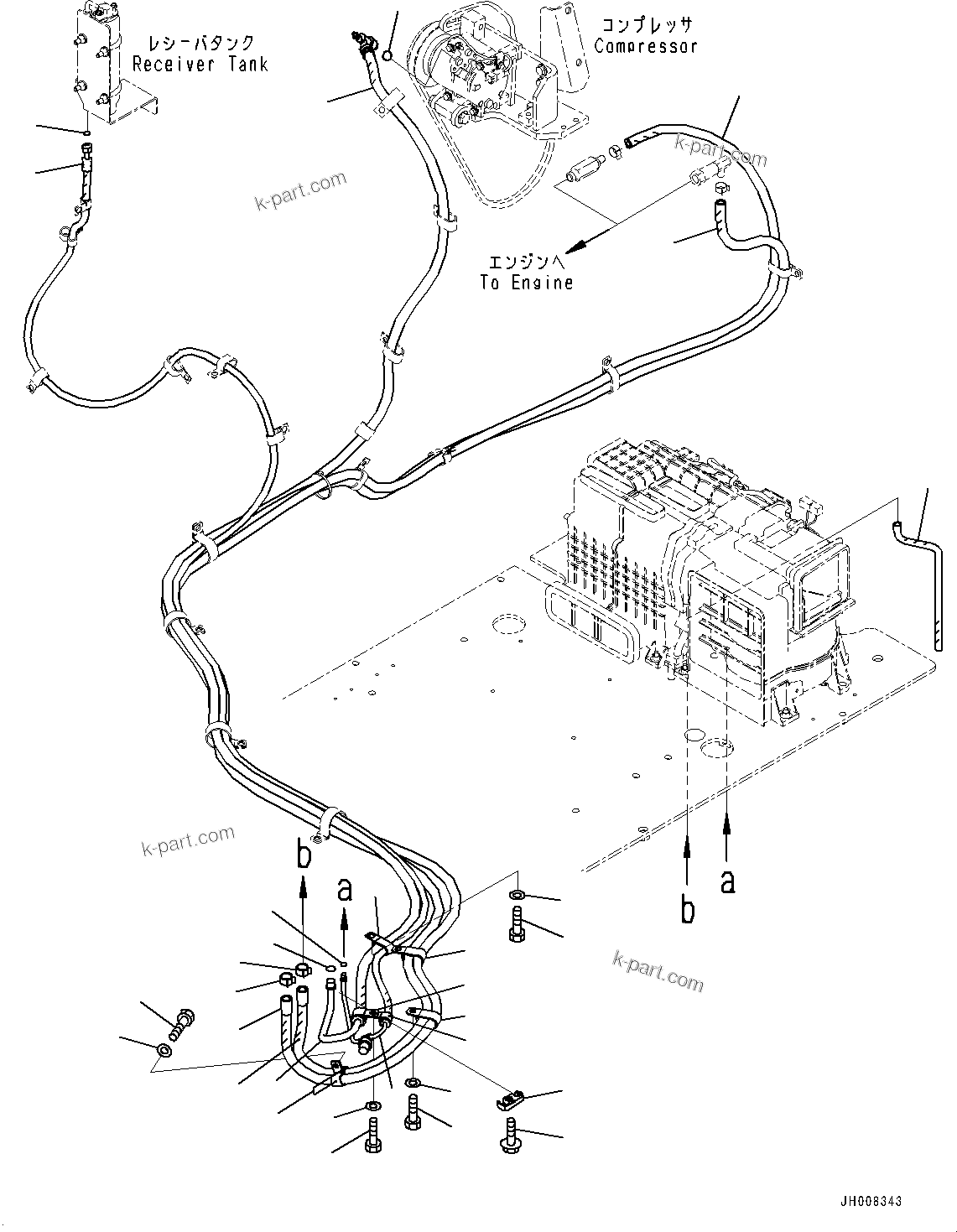 レシーバタンク
Receiver Tank

コンプレッサ
Compressor

k-part.com

k-part.com

エンジンへ
To Engine

k-part.com

b

a

b

a

k-part.com

JH008343