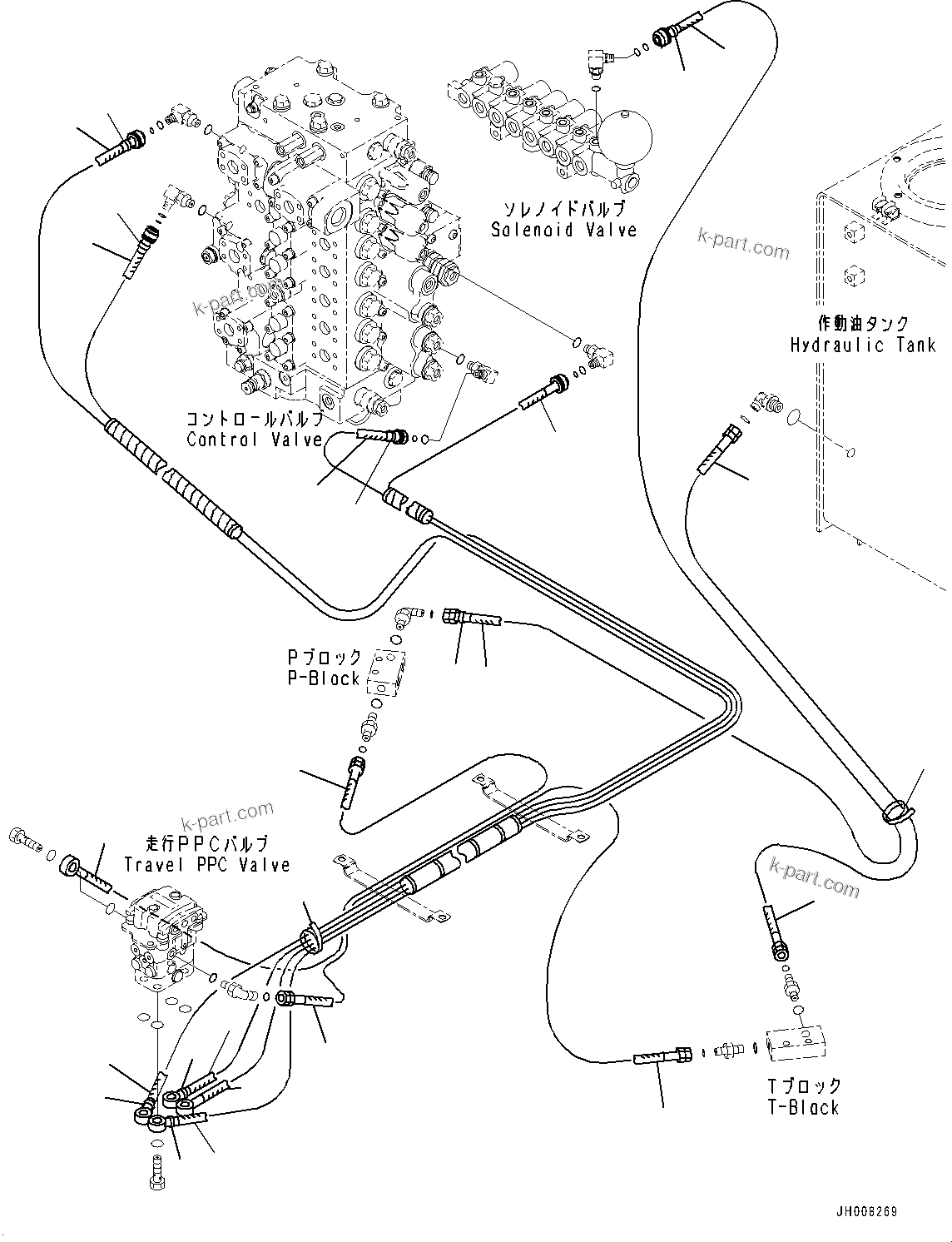 ソレノイドバルブ
Solenoid Valve

k-part.com

k-part.com

作動油タンク
Hydraulic Tank

コントロールバルブ
Control Valve

Pブロック
P-Block

k-part.com

走行PPCバルブ
Travel PPC Valve

k-part.com

Tブロック
T-Block

JH008269