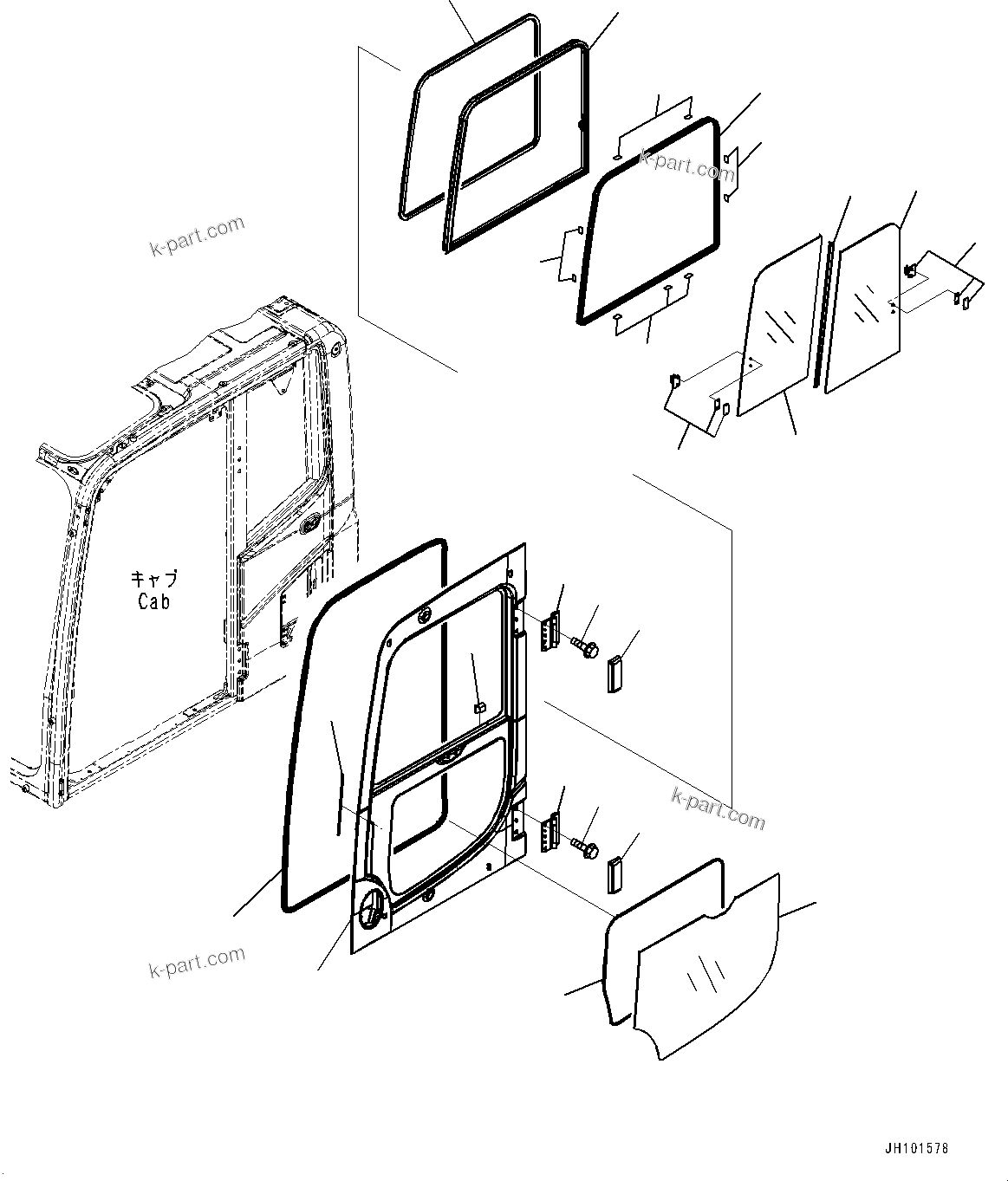 k-part.com

k-part.com

キャブ
Cab

k-part.com

k-part.com

JH101578