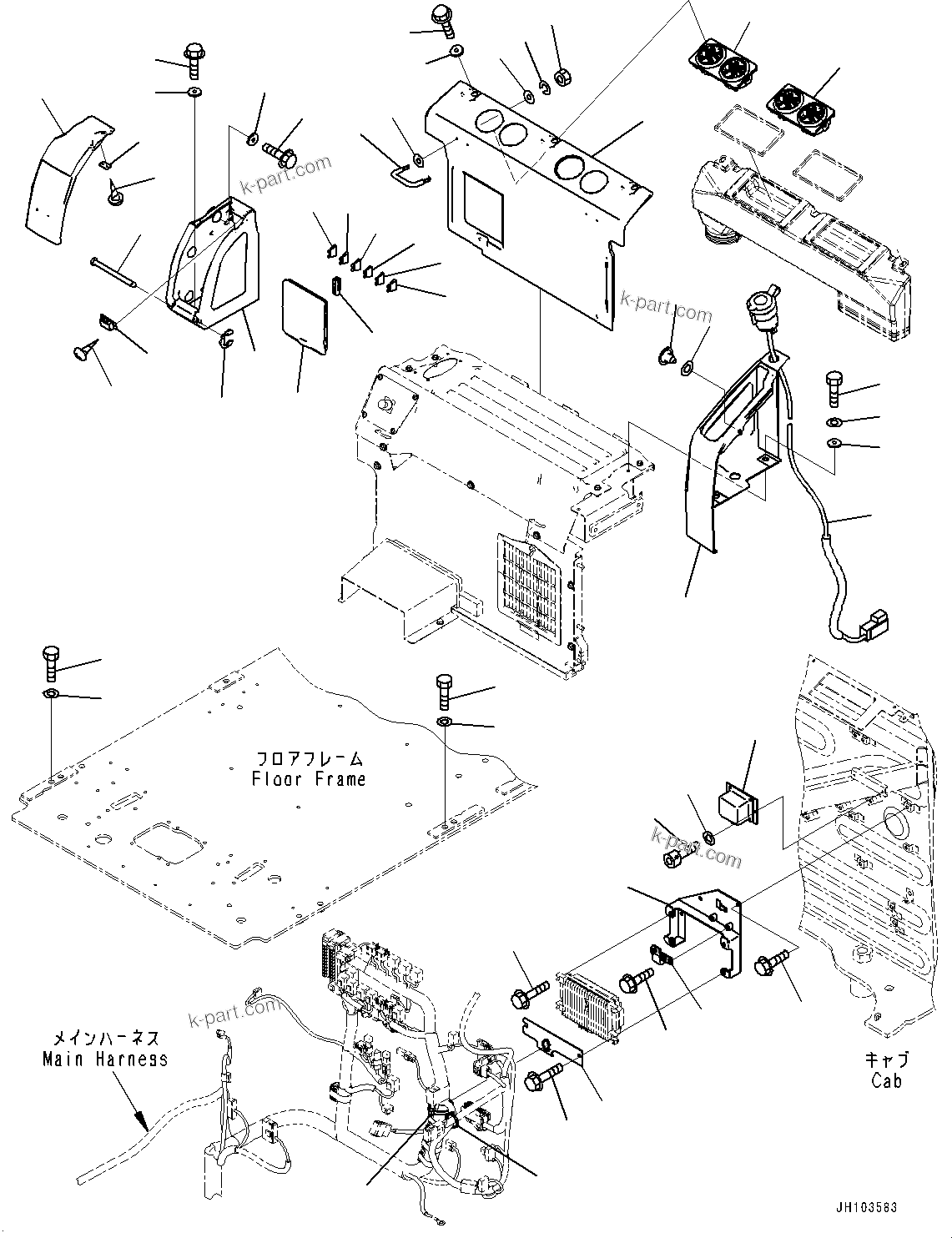 k-part.com

k-part.com

フロアフレーム
Floor Frame

k-part.com

k-part.com

メインハーネス
Main Harness

キャブ
Cab

JH103583