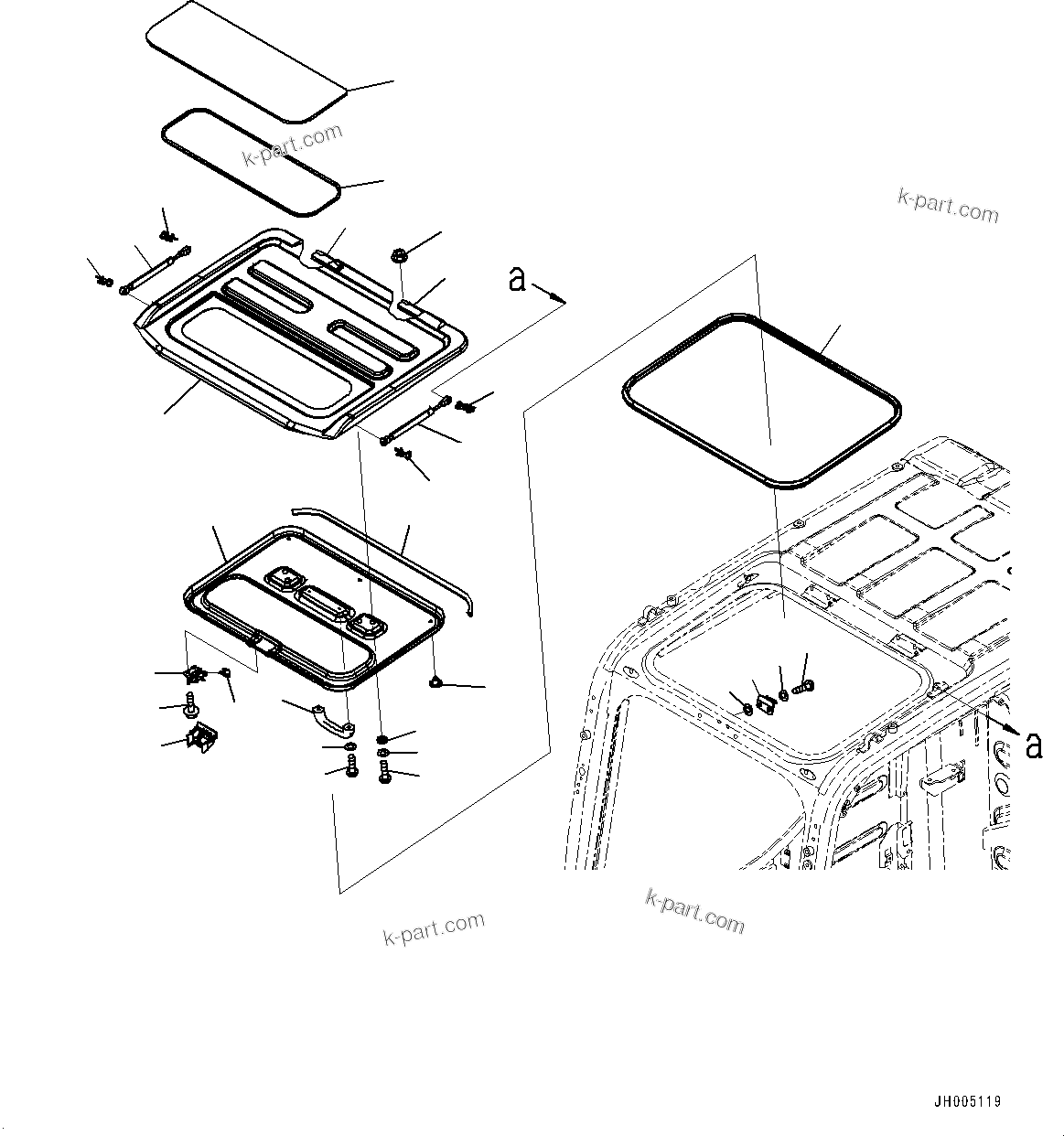 k-part.com

k-part.com

a

a

k-part.com

k-part.com

JH005119