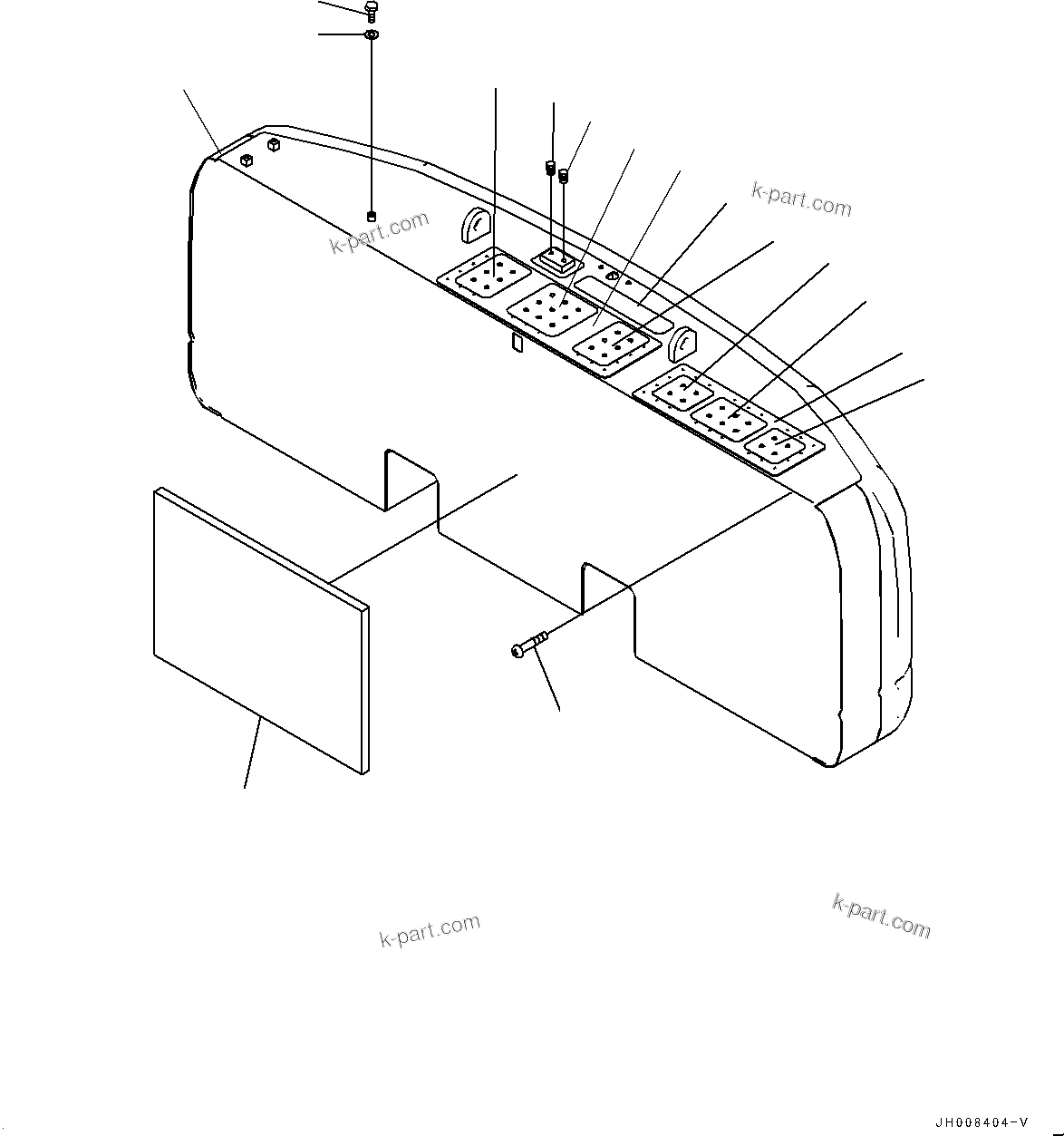 k-part.com

k-part.com

k-part.com

k-part.com

JH008404-V