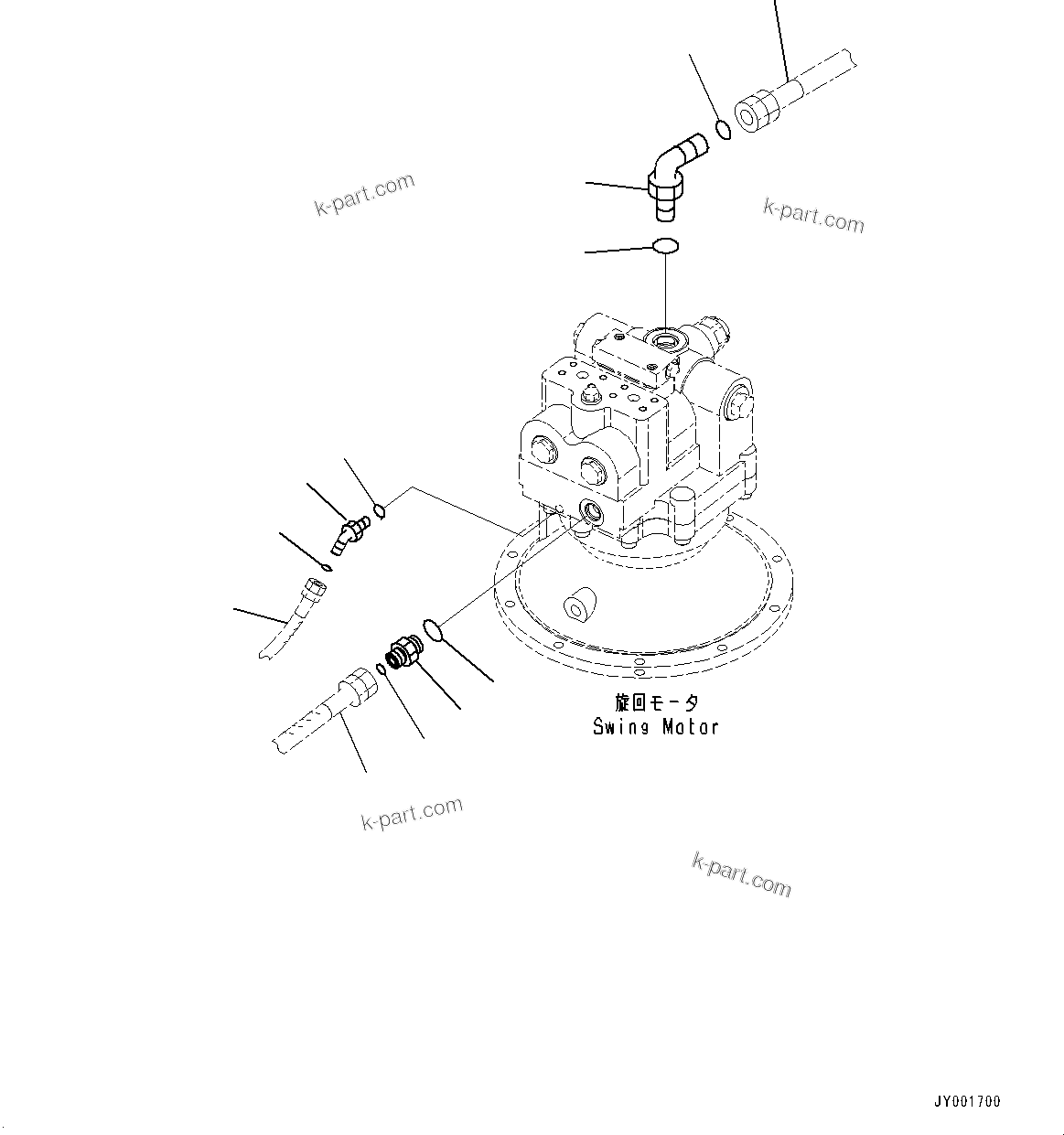 k-part.com

k-part.com

旋回モータ
Swing Motor

k-part.com

k-part.com

JY001700