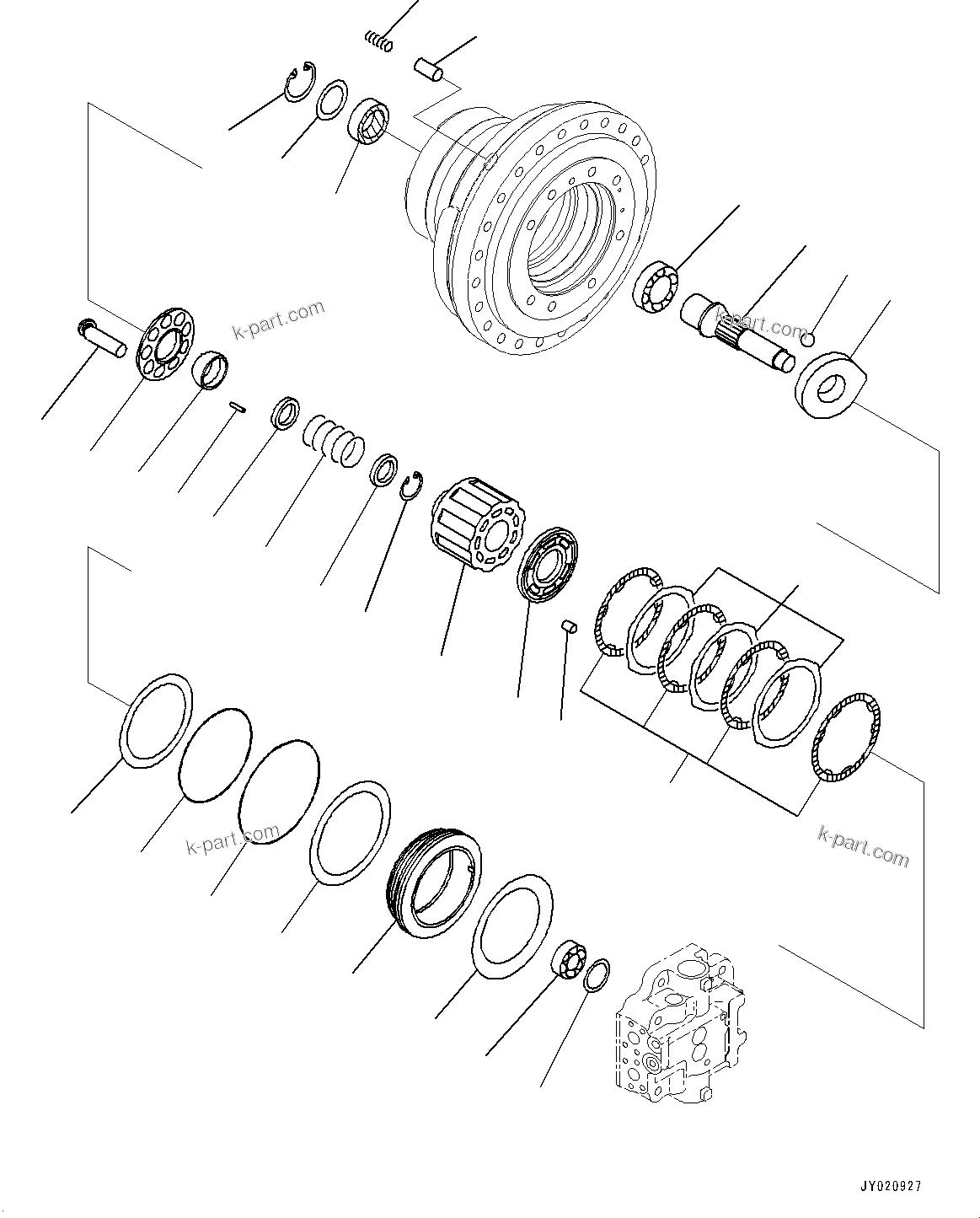 k-part.com

k-part.com

k-part.com

k-part.com

JY020927