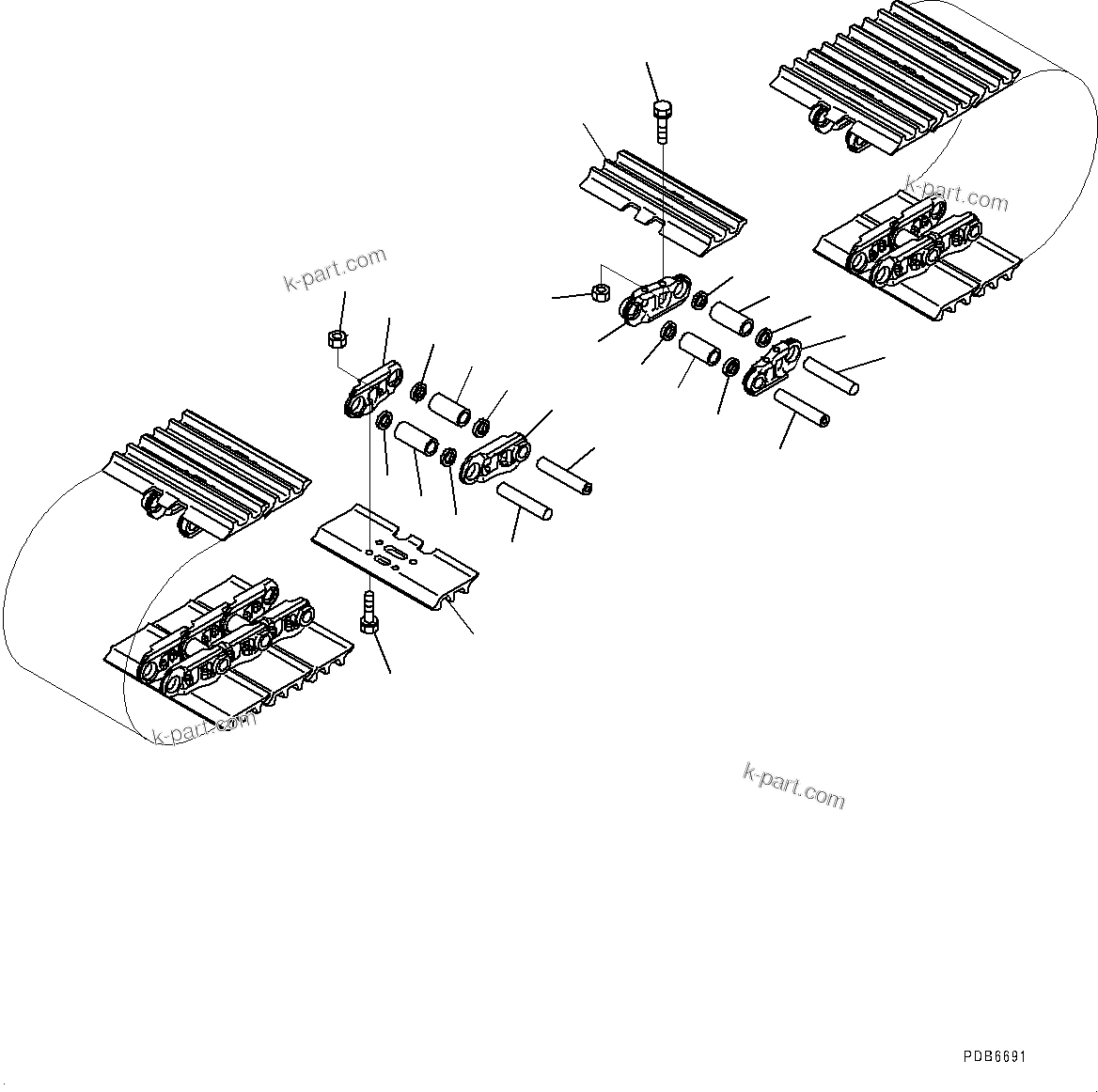 k-part.com

k-part.com

k-part.com

k-part.com

PDB6691