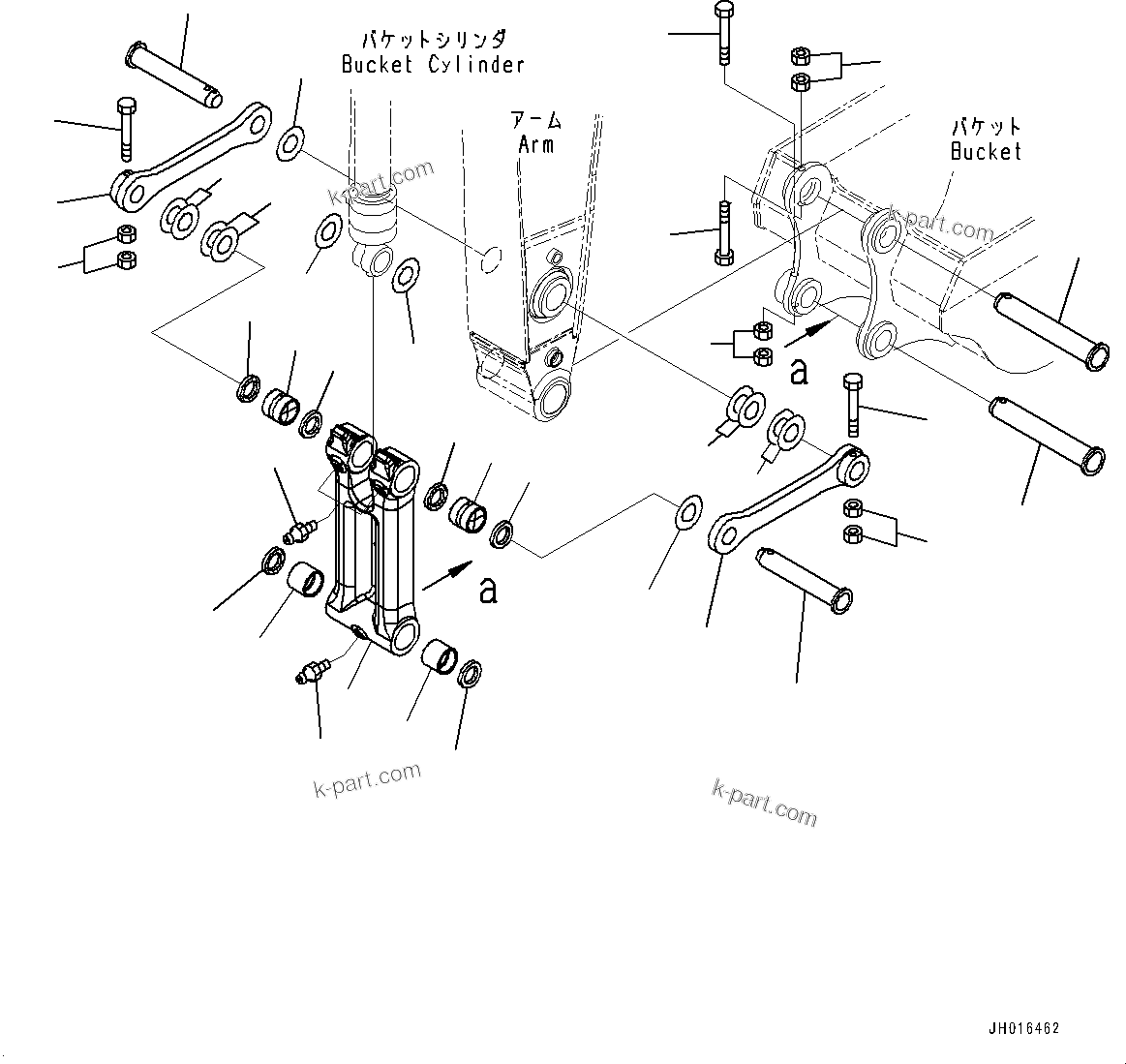 バケットシリンダ
Bucket Cylinder

アーム
Arm

バケット
Bucket

k-part.com

k-part.com

a

a

k-part.com

k-part.com

JH016462