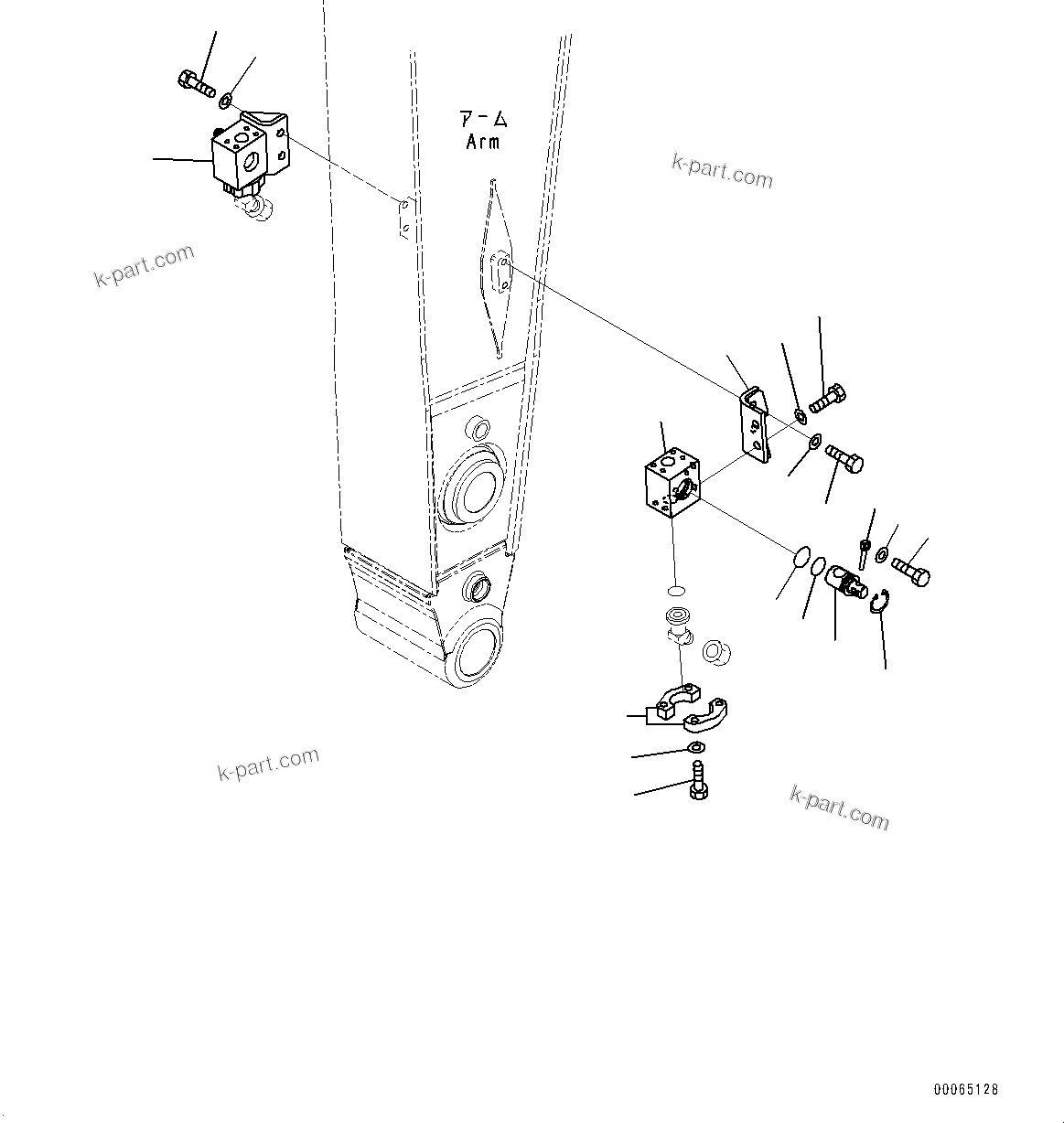 アーム
Arm

k-part.com

k-part.com

k-part.com

k-part.com

00065128