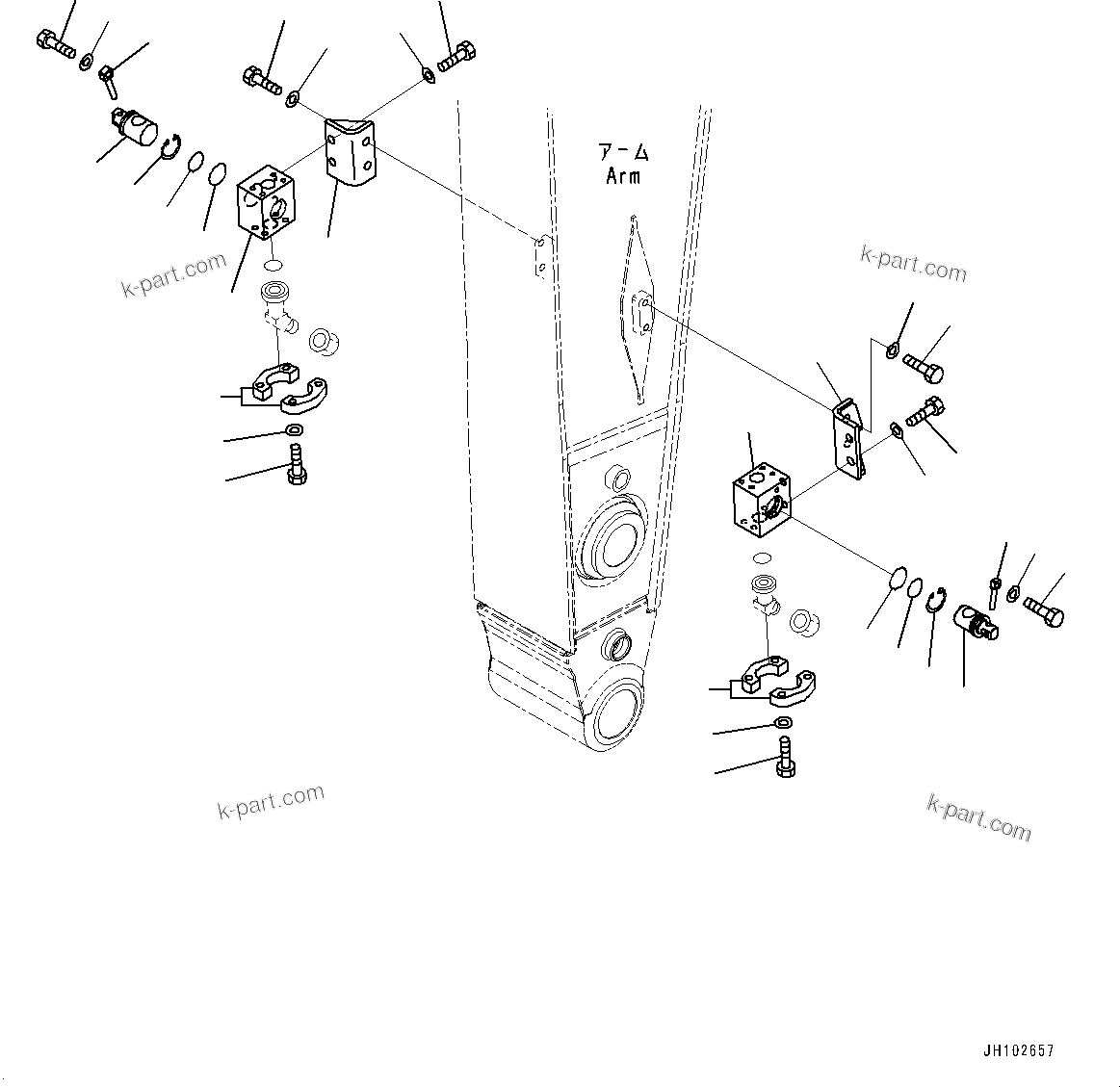 アーム
Arm

k-part.com

k-part.com

k-part.com

k-part.com

JH102657