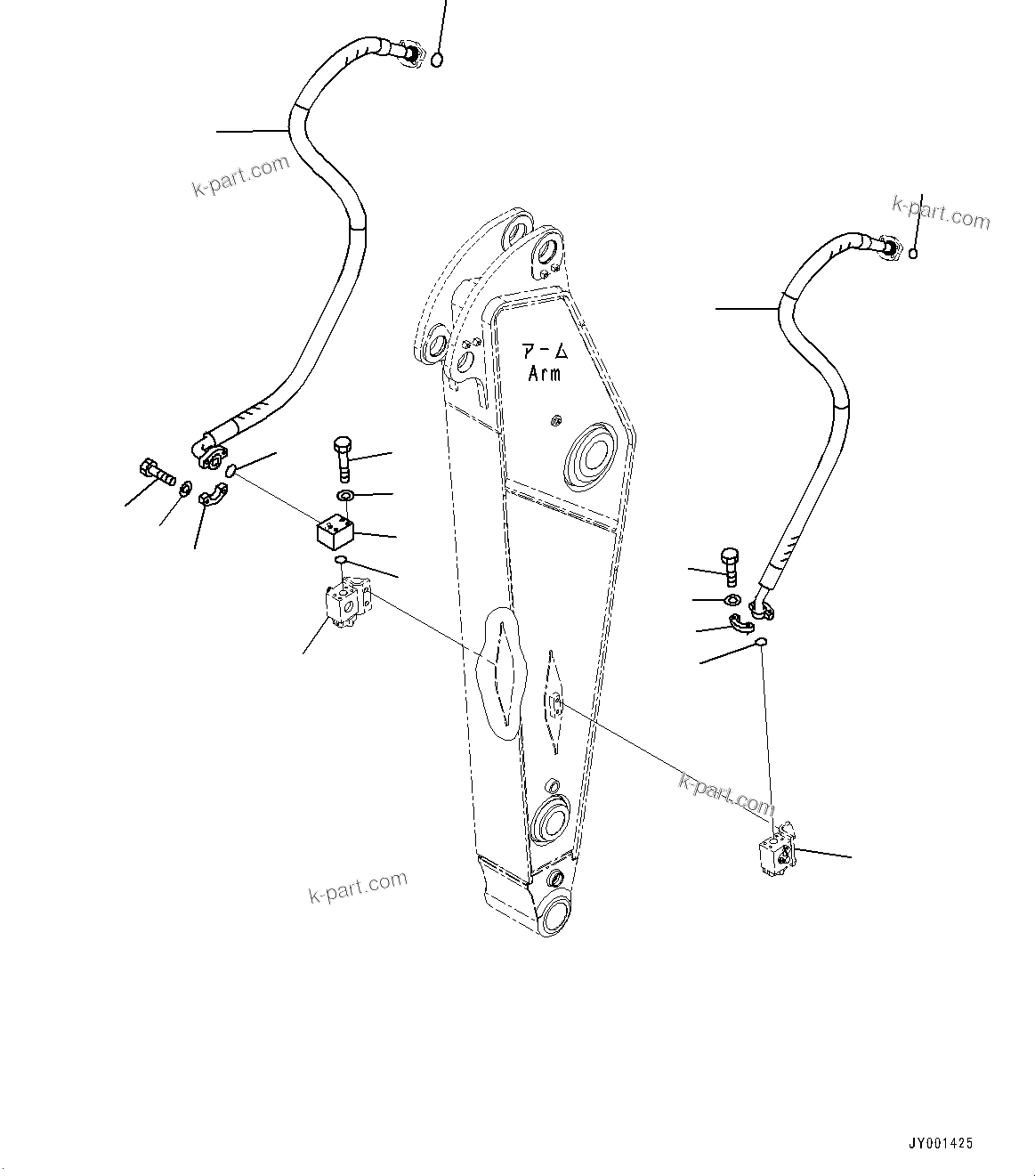 k-part.com

k-part.com

アーム
Arm

k-part.com

k-part.com

JY001425