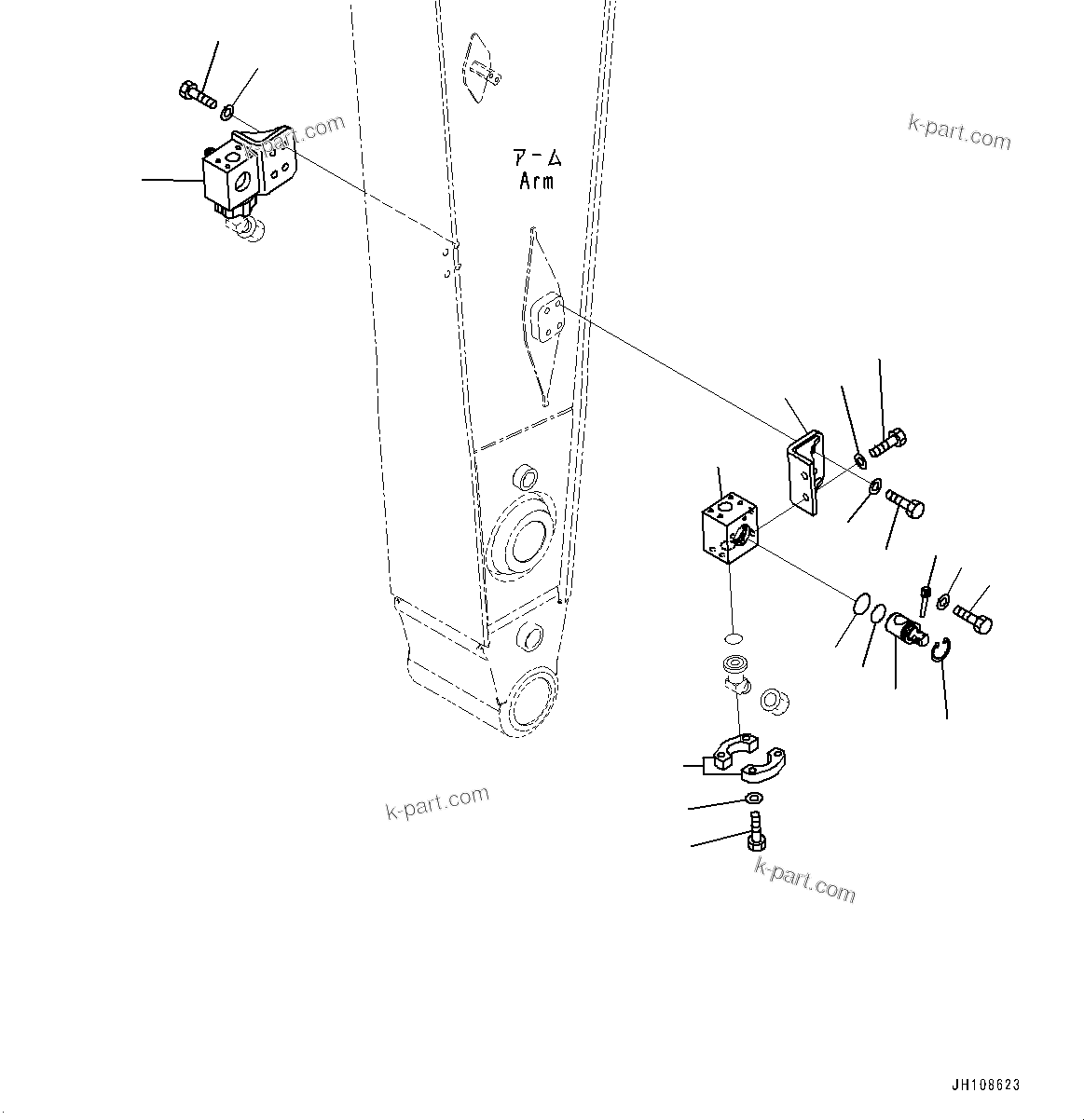 k-part.com

k-part.com

アーム
Arm

k-part.com

k-part.com

JH108623