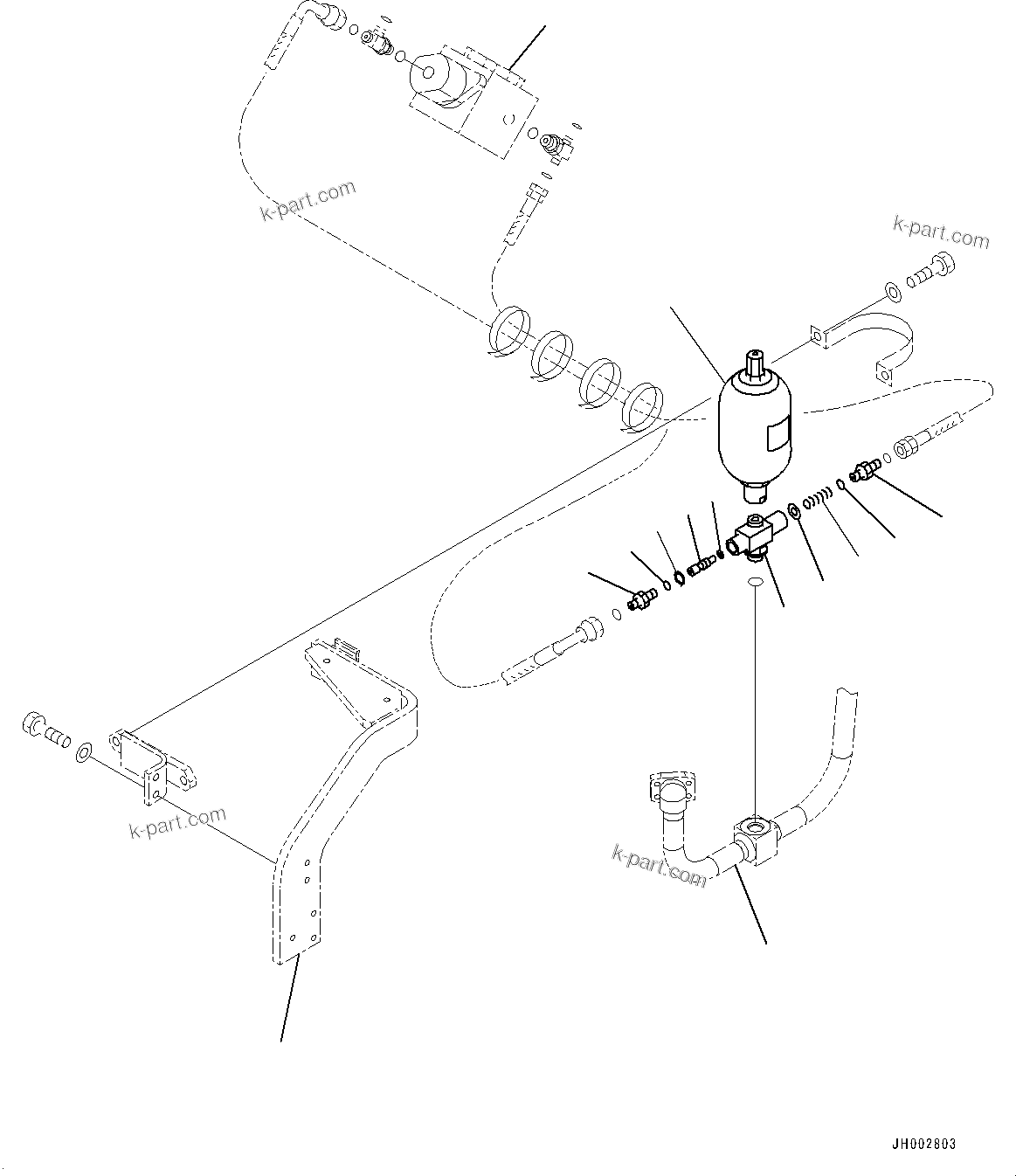 k-part.com

k-part.com

k-part.com

k-part.com

JH002803