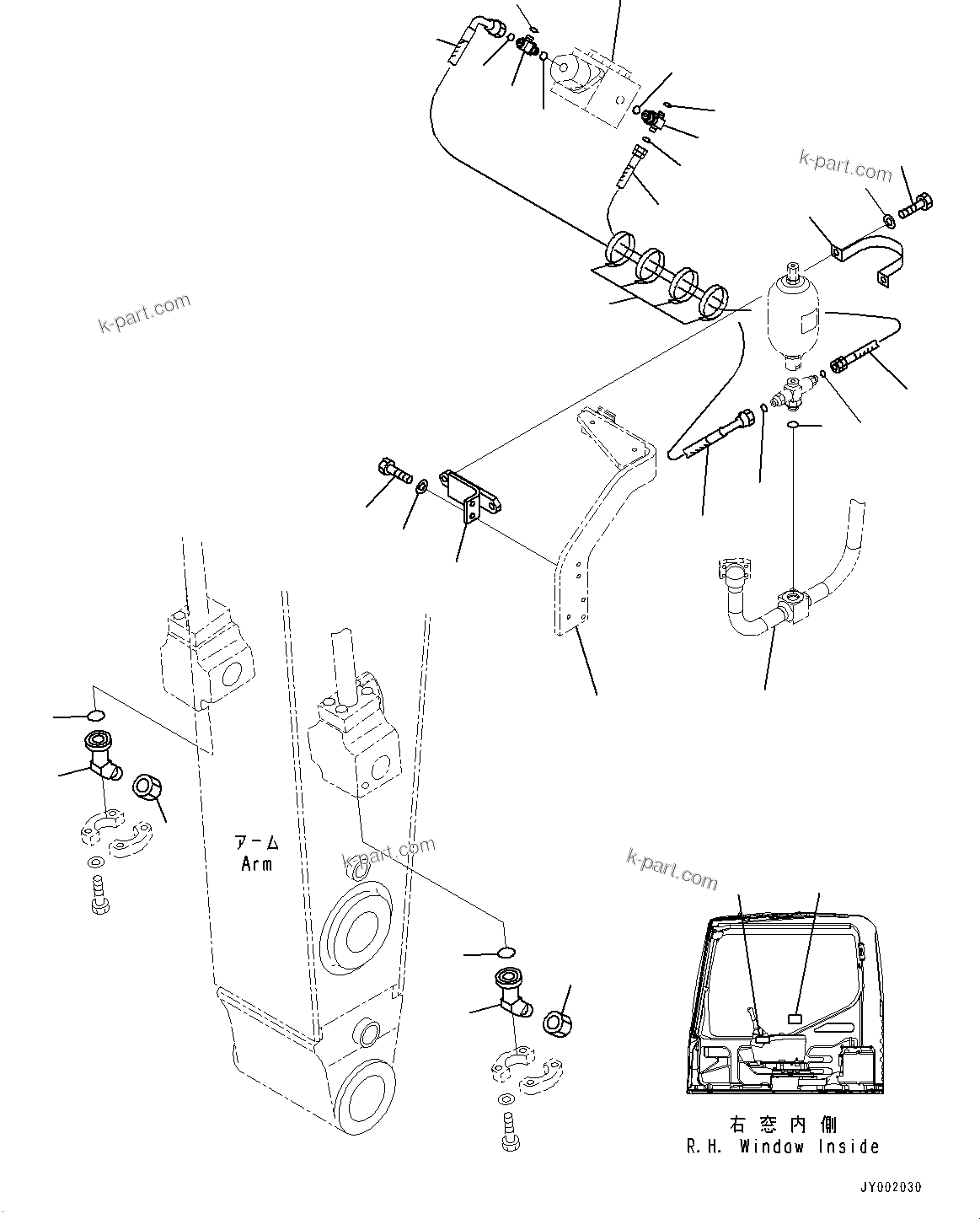 k-part.com

k-part.com

アーム
Arm

k-part.com

k-part.com

右窓内側
R.H. Window Inside

JY002030