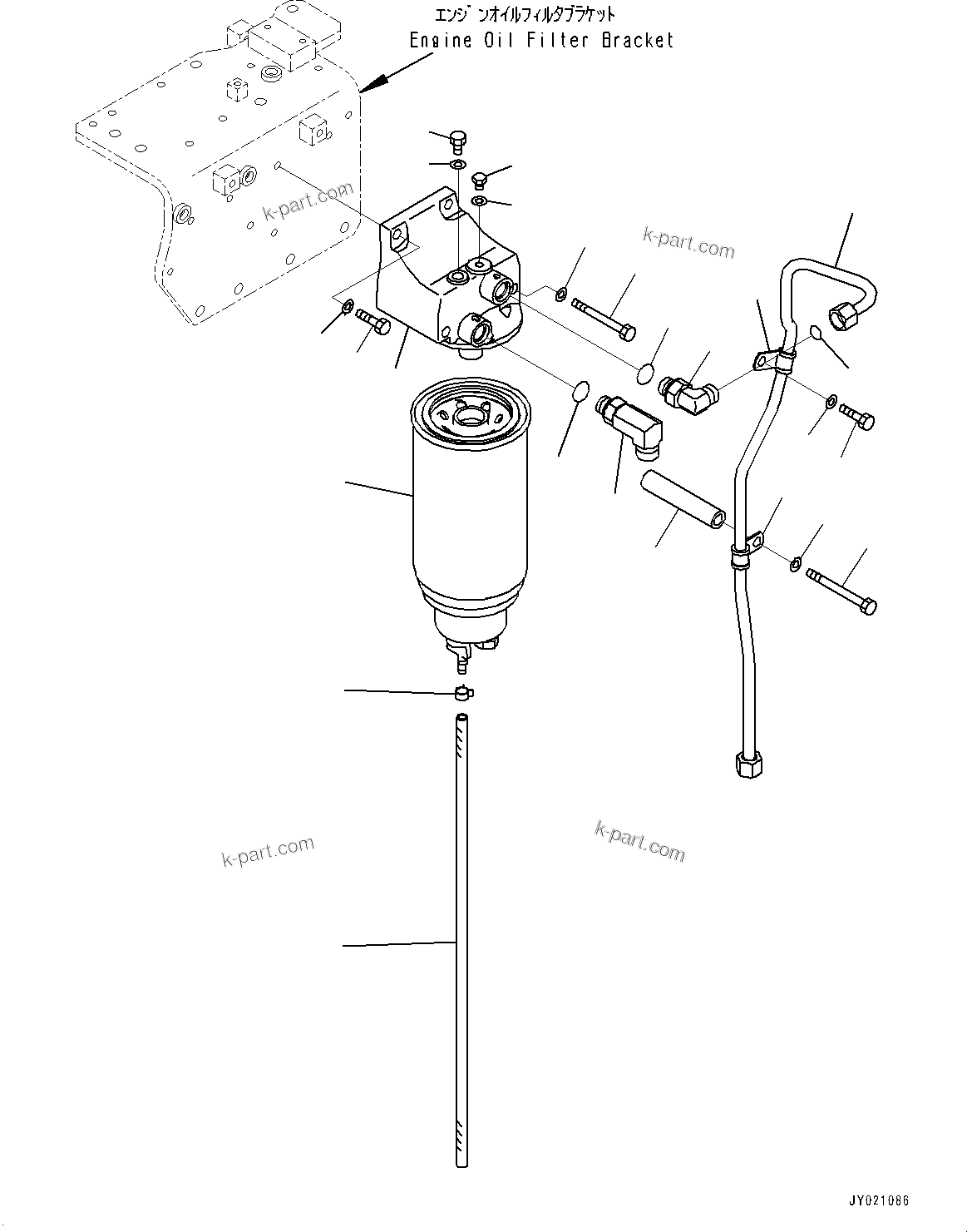 エンジンオイルフィルタブラケット
Engine Oil Filter Bracket

k-part.com

k-part.com

k-part.com

k-part.com

JY021086