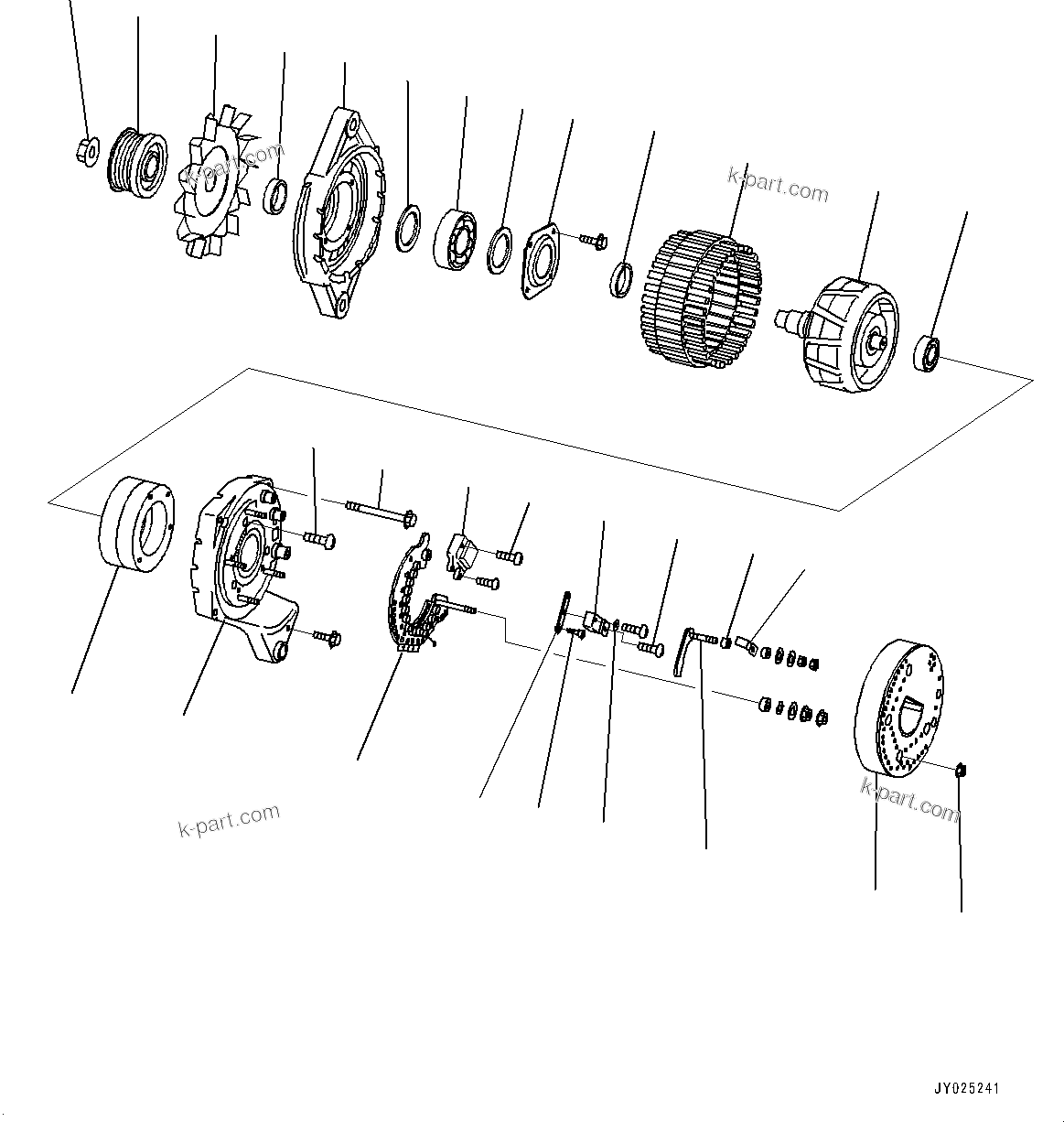 k-part.com
k-part.com
k-part.com
k-part.com
JY025241