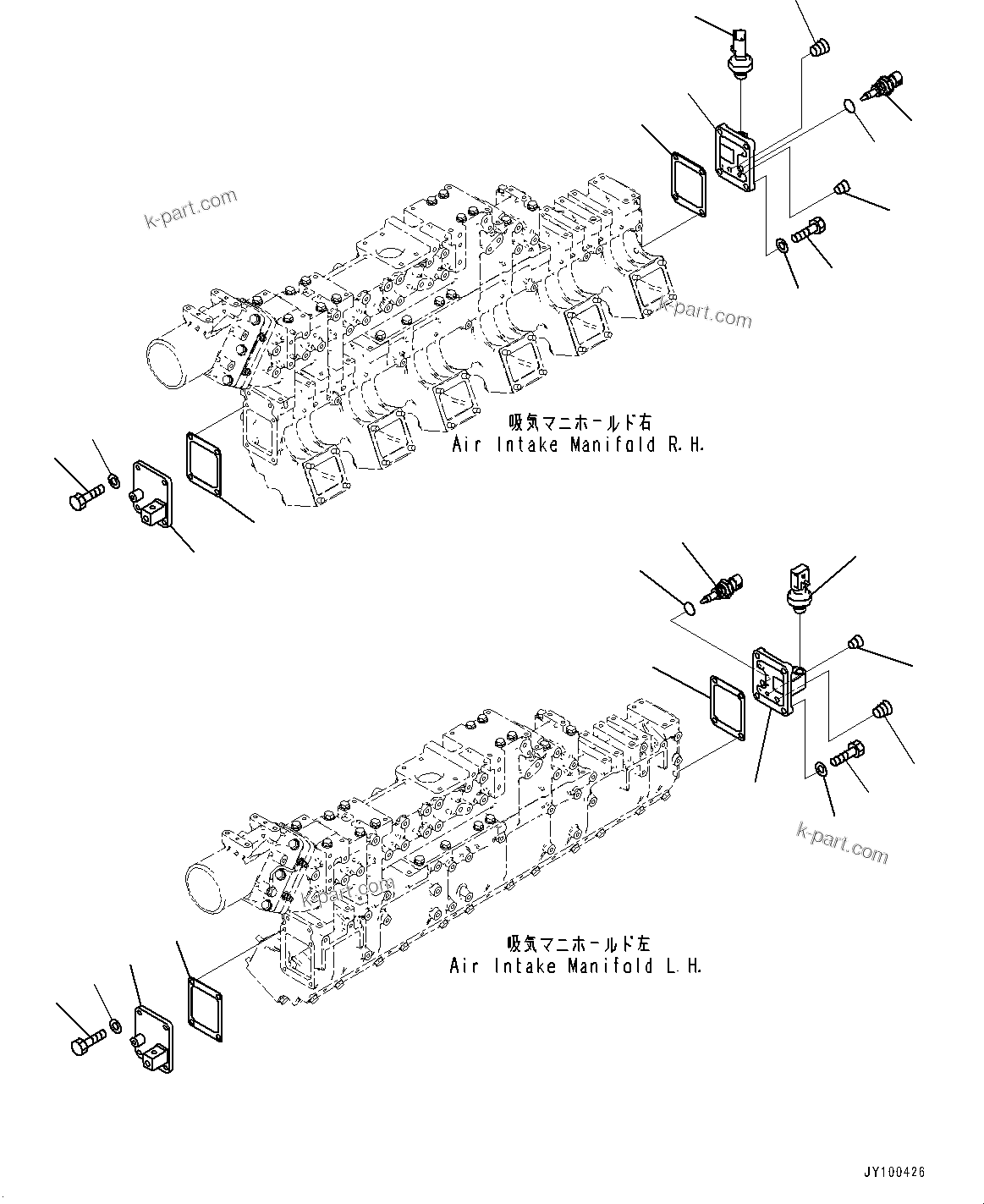 k-part.com

k-part.com

吸気マニホールド右
Air Intake Manifold R.H.

k-part.com

k-part.com

吸気マニホールド左
Air Intake Manifold L.H.

JY100426