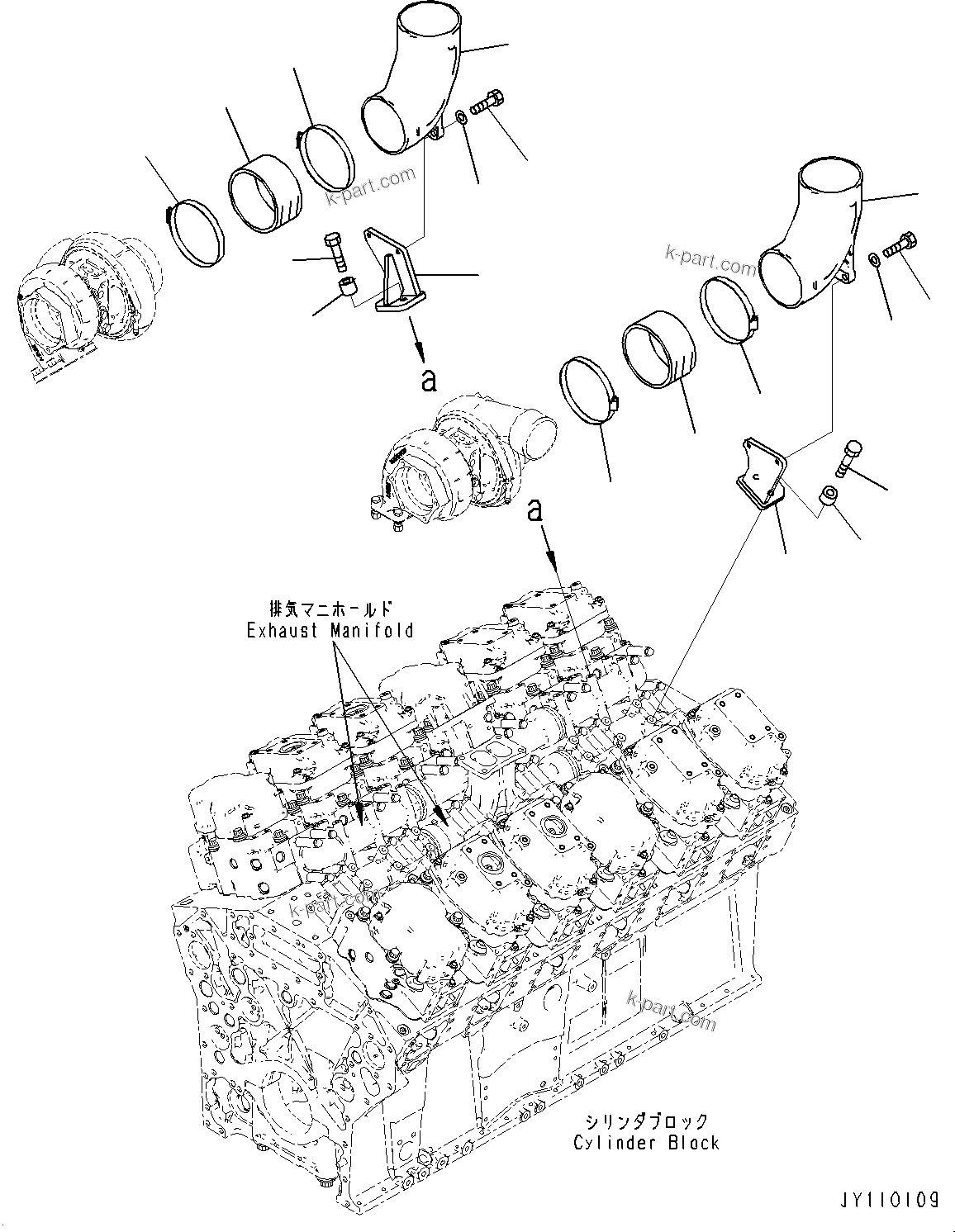 k-part.com

k-part.com

a

a

排気マニホールド
Exhaust Manifold

k-part.com

k-part.com

シリンダブロック
Cylinder Block

JY110109