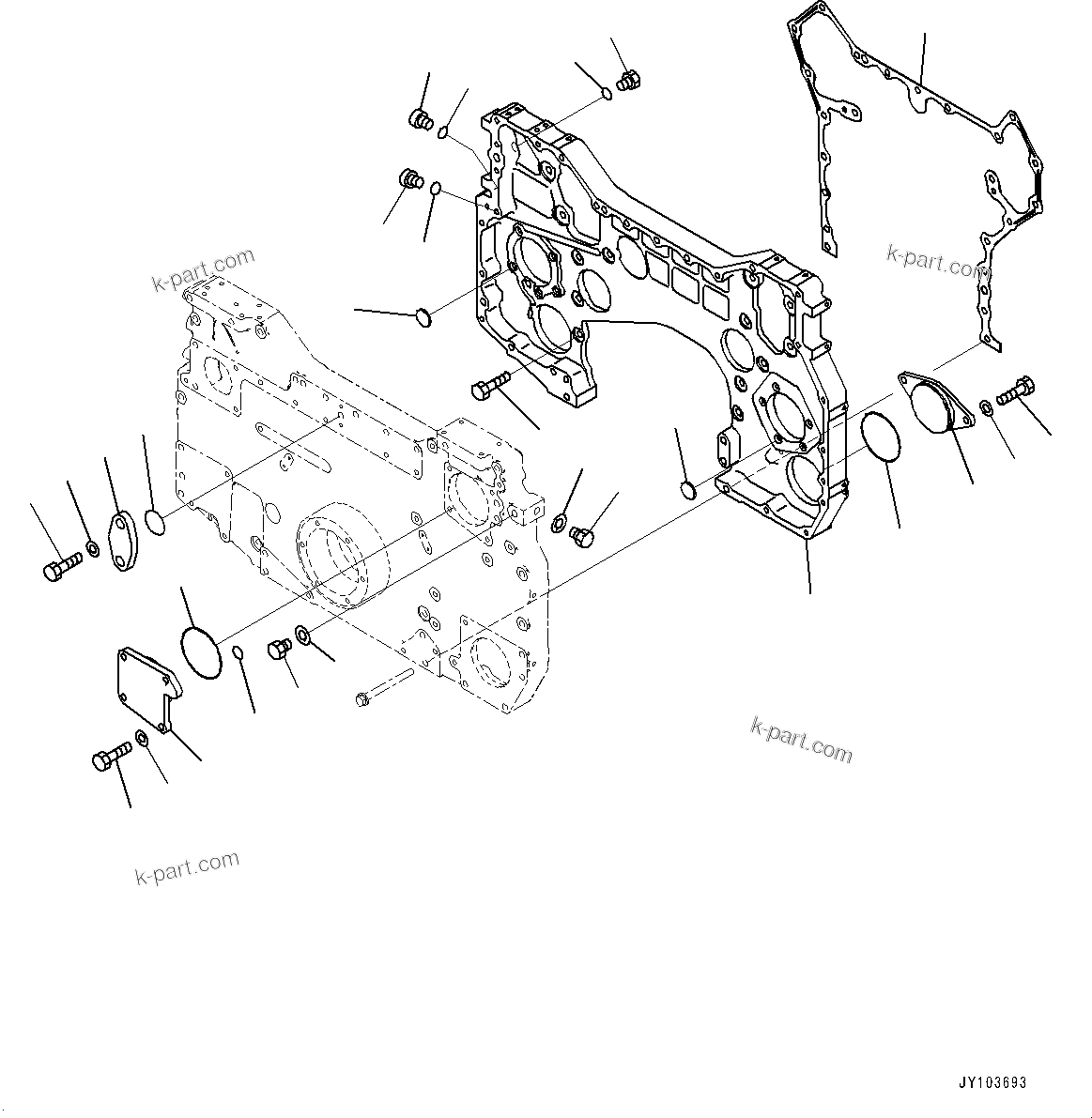 k-part.com

k-part.com

k-part.com

k-part.com

JY103693