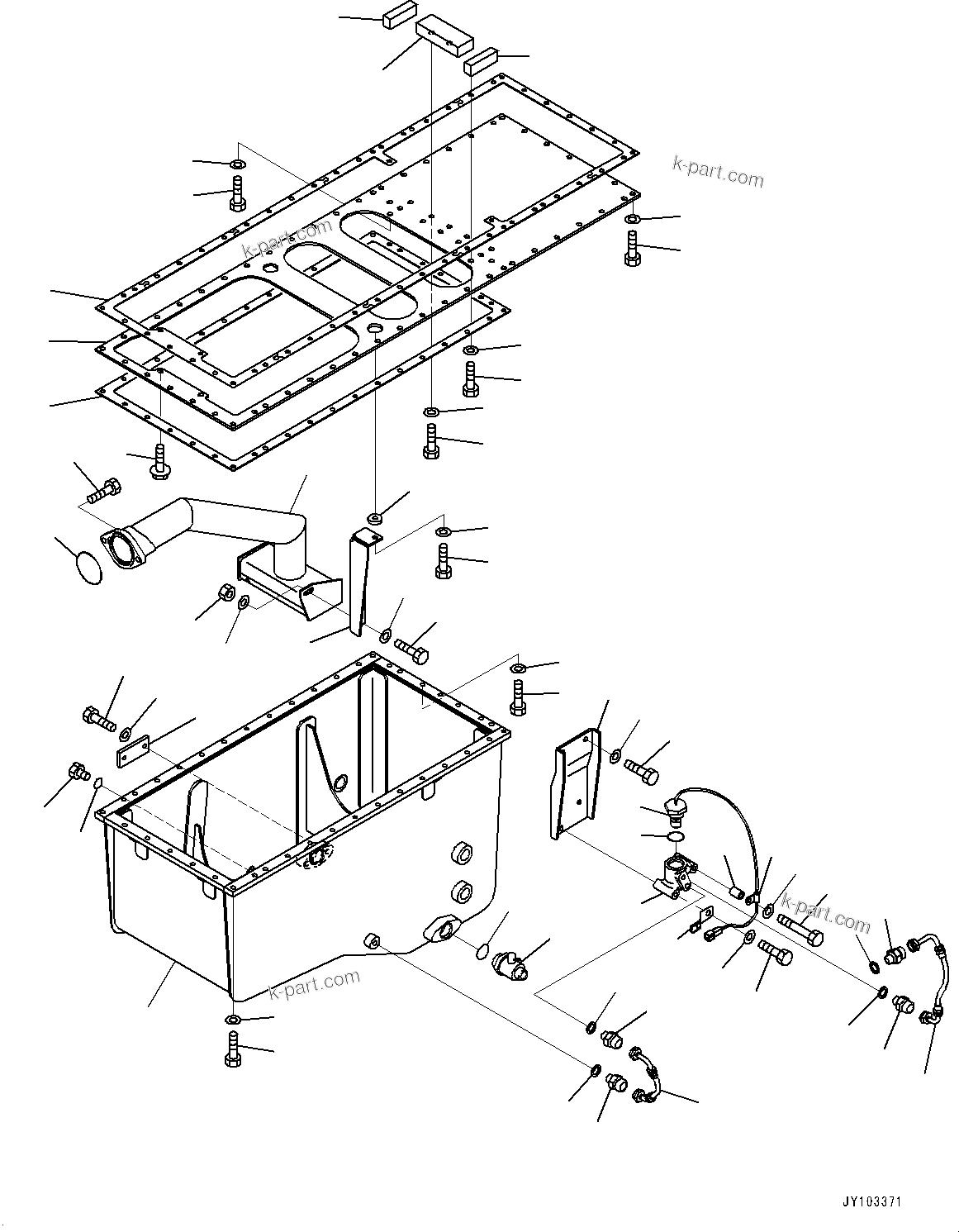 k-part.com
k-part.com
k-part.com
k-part.com
JY103371