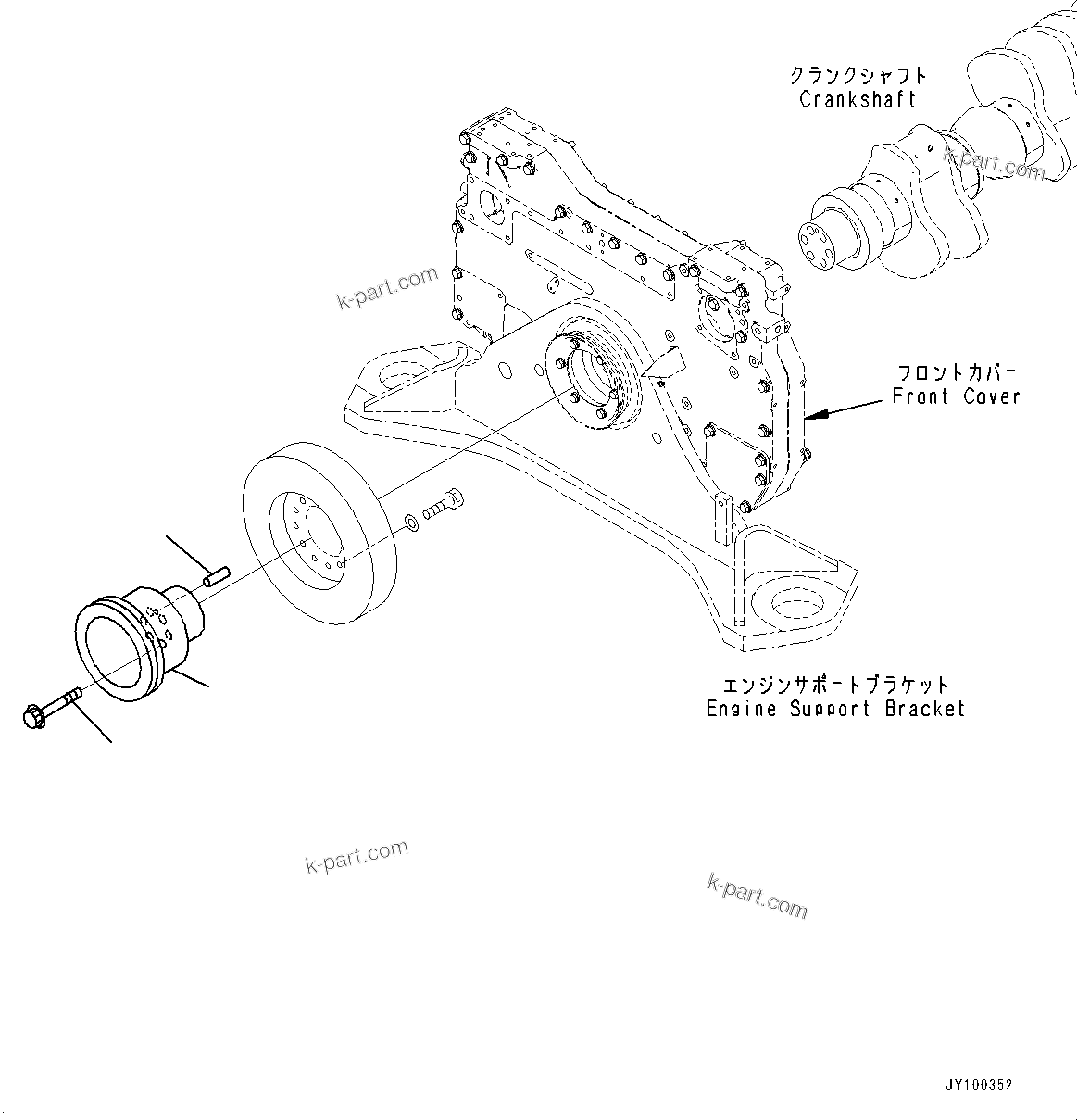 クランクシャフト
Crankshaft

k-part.com

k-part.com

フロントカバー
Front Cover

エンジンサポートブラケット
Engine Support Bracket

k-part.com

k-part.com

JY100352