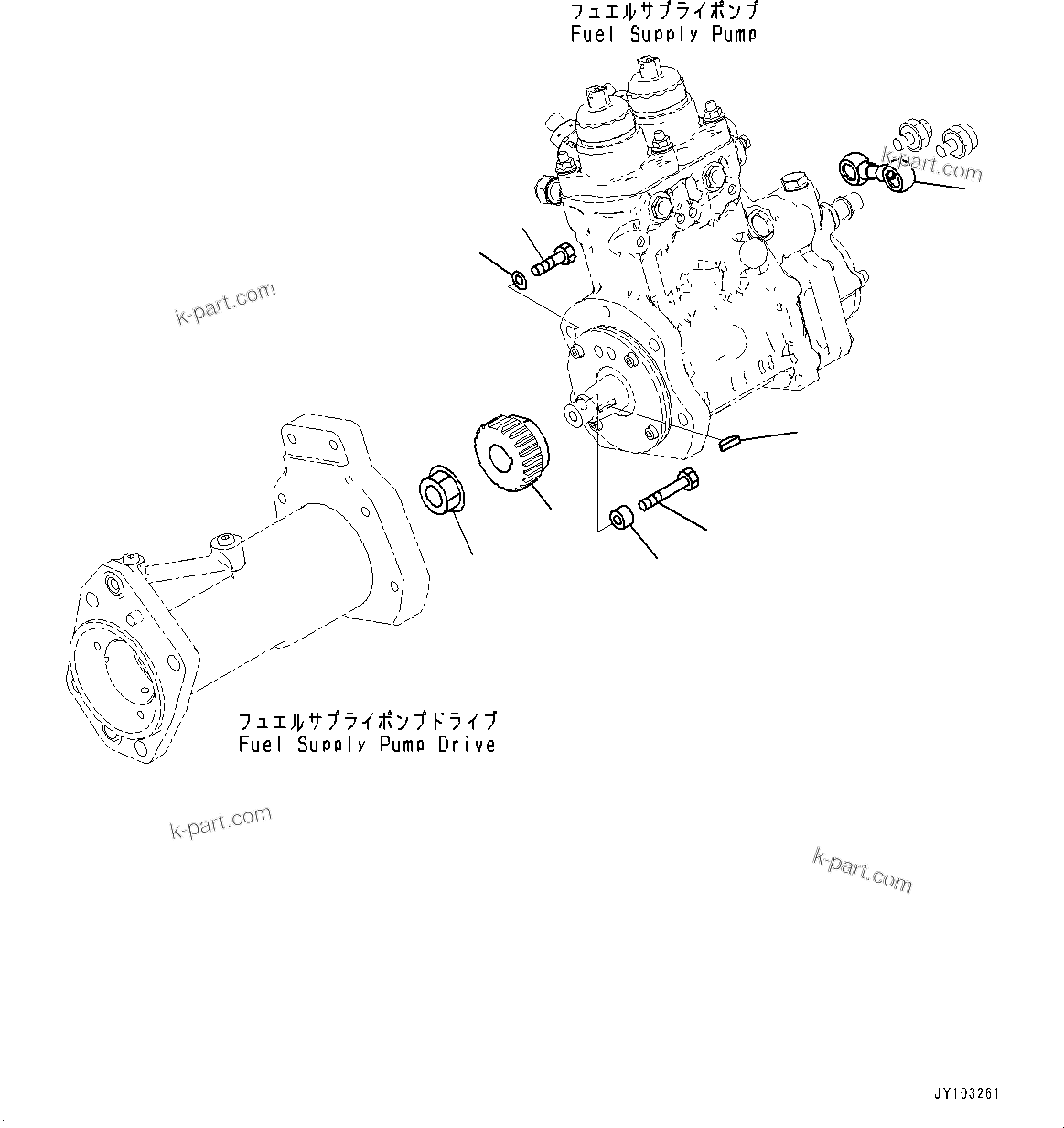 フュエルサプライポンプ
Fuel Supply Pump

k-part.com

k-part.com

フュエルサプライポンプドライブ
Fuel Supply Pump Drive

k-part.com

k-part.com

JY103261