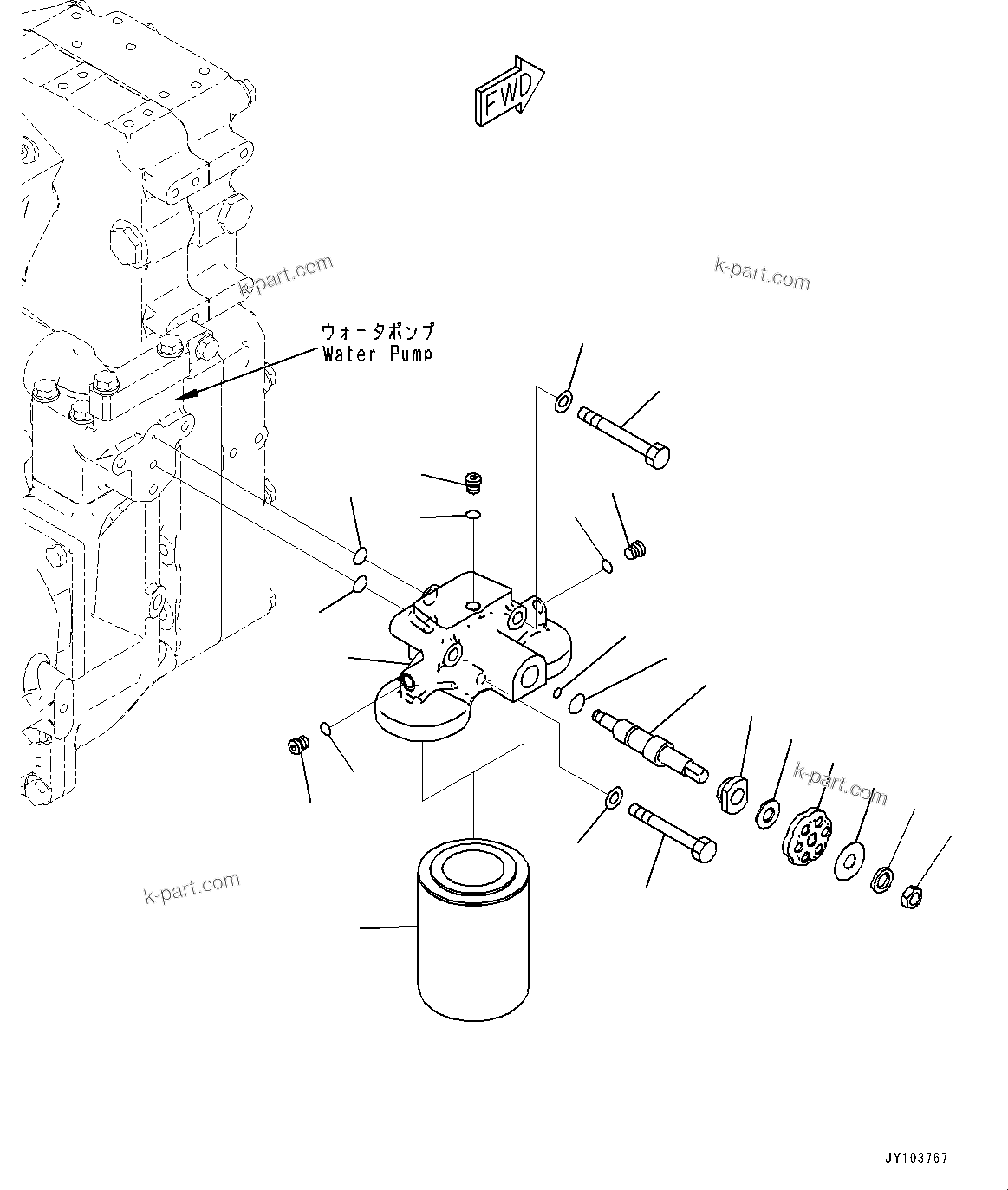 FWD

k-part.com

k-part.com

ウォータポンプ
Water Pump

k-part.com

k-part.com

JY103767