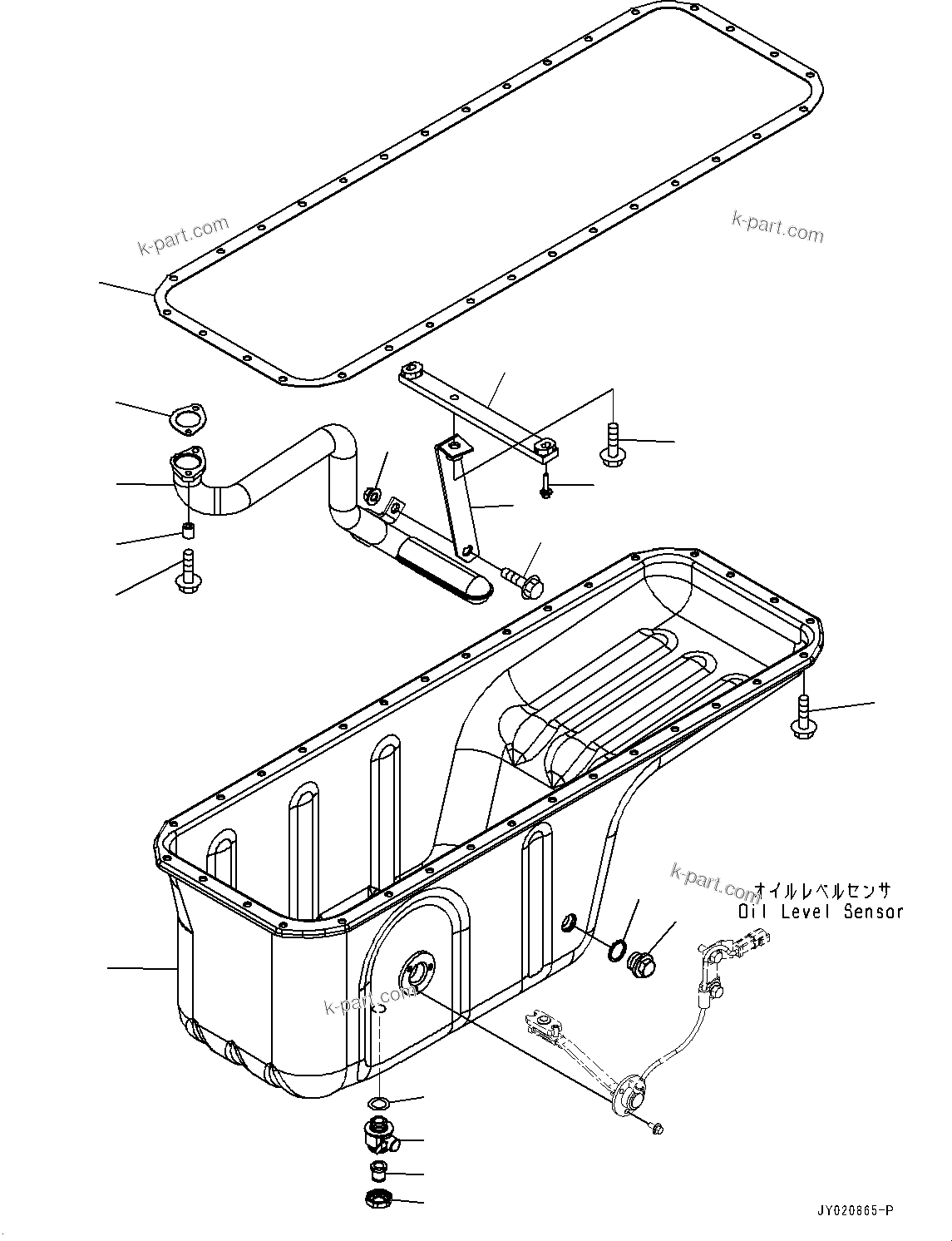 k-part.com

k-part.com

k-part.com

オイルレベルセンサ
Oil Level Sensor

k-part.com

JY020865-P