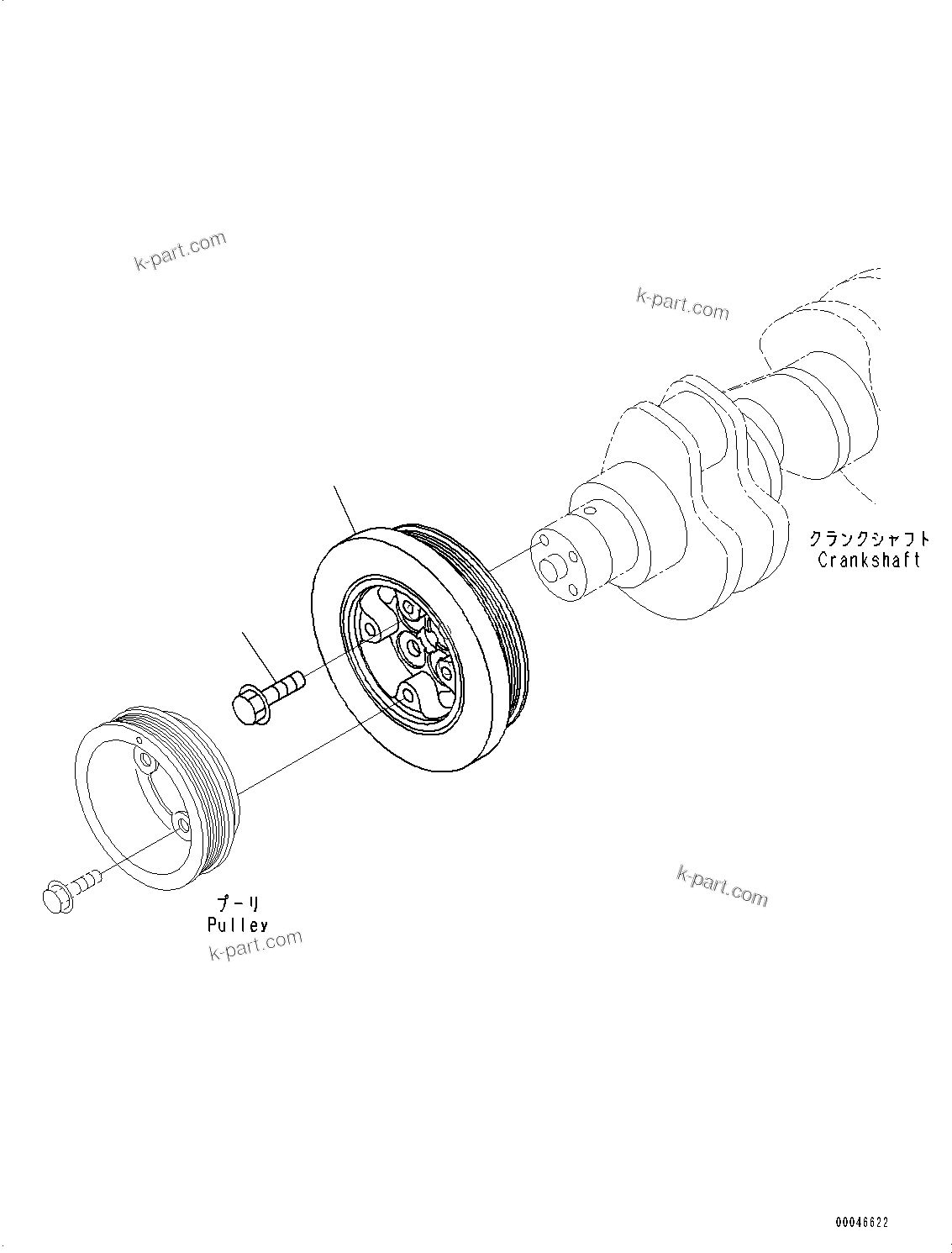 k-part.com

k-part.com

クランクシャフト
Crankshaft

k-part.com

プーリ
Pulley
k-part.com

00046622