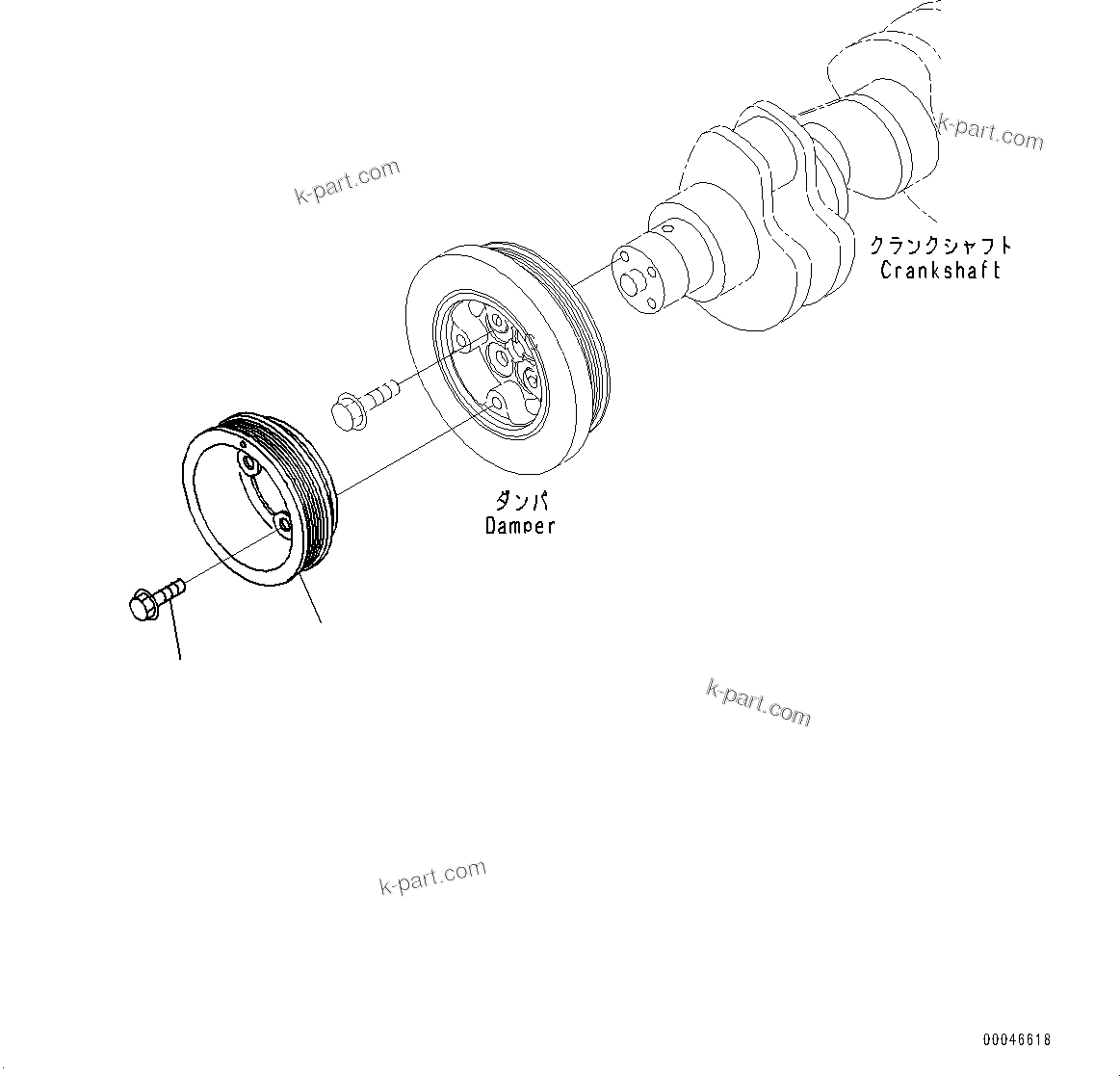 k-part.com

k-part.com

クランクシャフト
Crankshaft

ダンパ
Damper

k-part.com

k-part.com

00046618