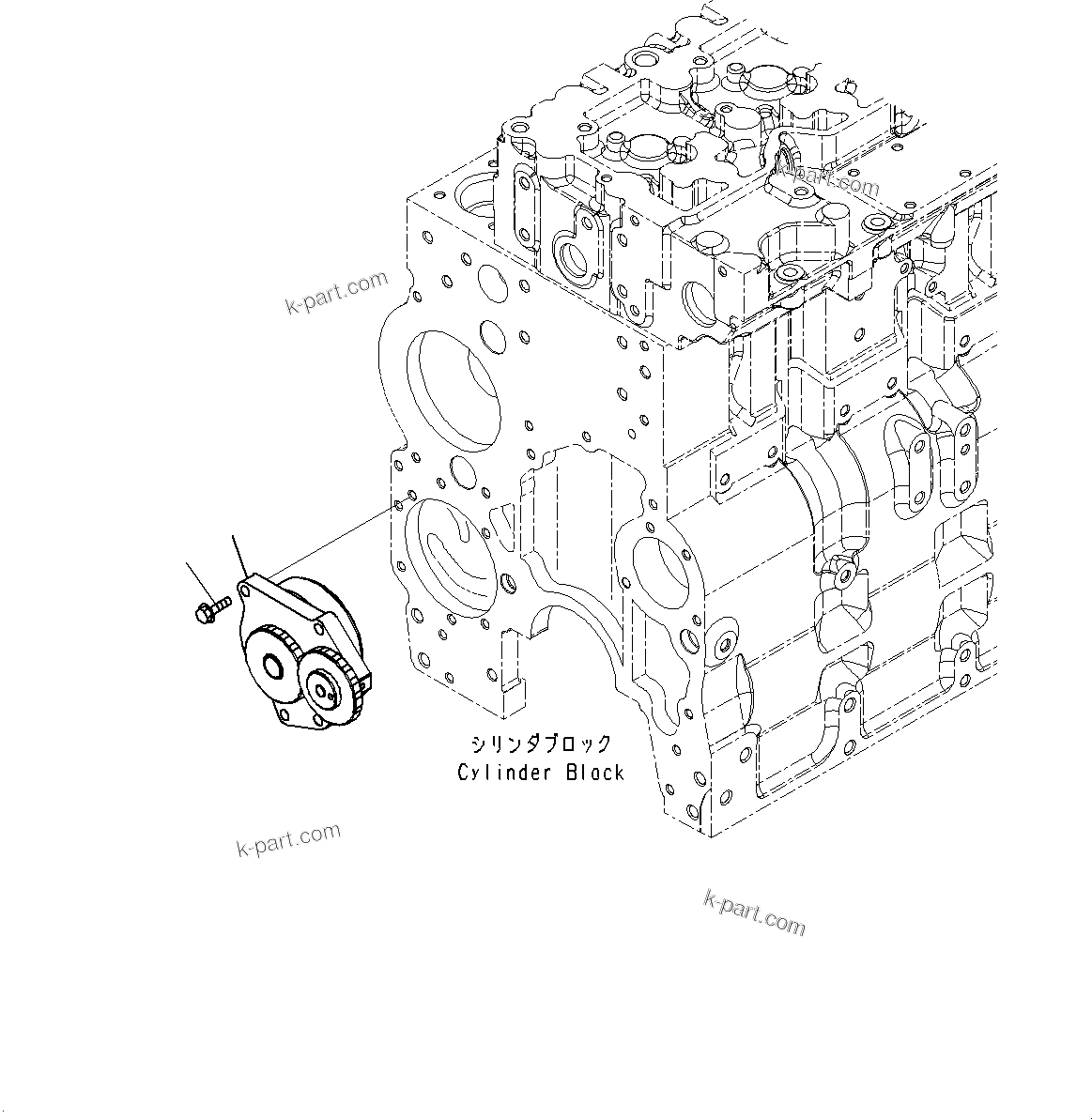 k-part.com

k-part.com

シリンダブロック
Cylinder Block

k-part.com

k-part.com