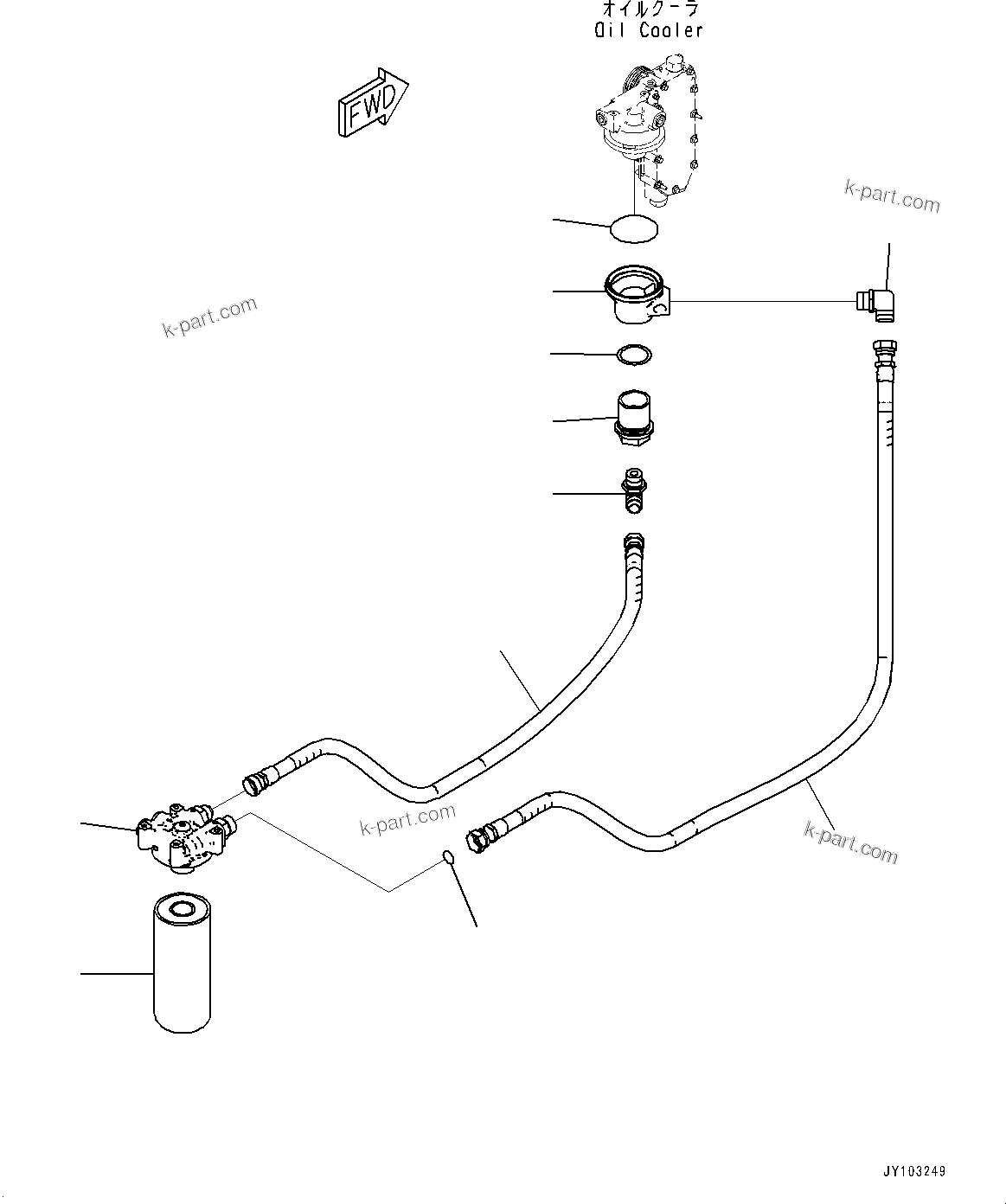 オイルクーラ
Oil Cooler

FWD

k-part.com

k-part.com

k-part.com

k-part.com

JY103249