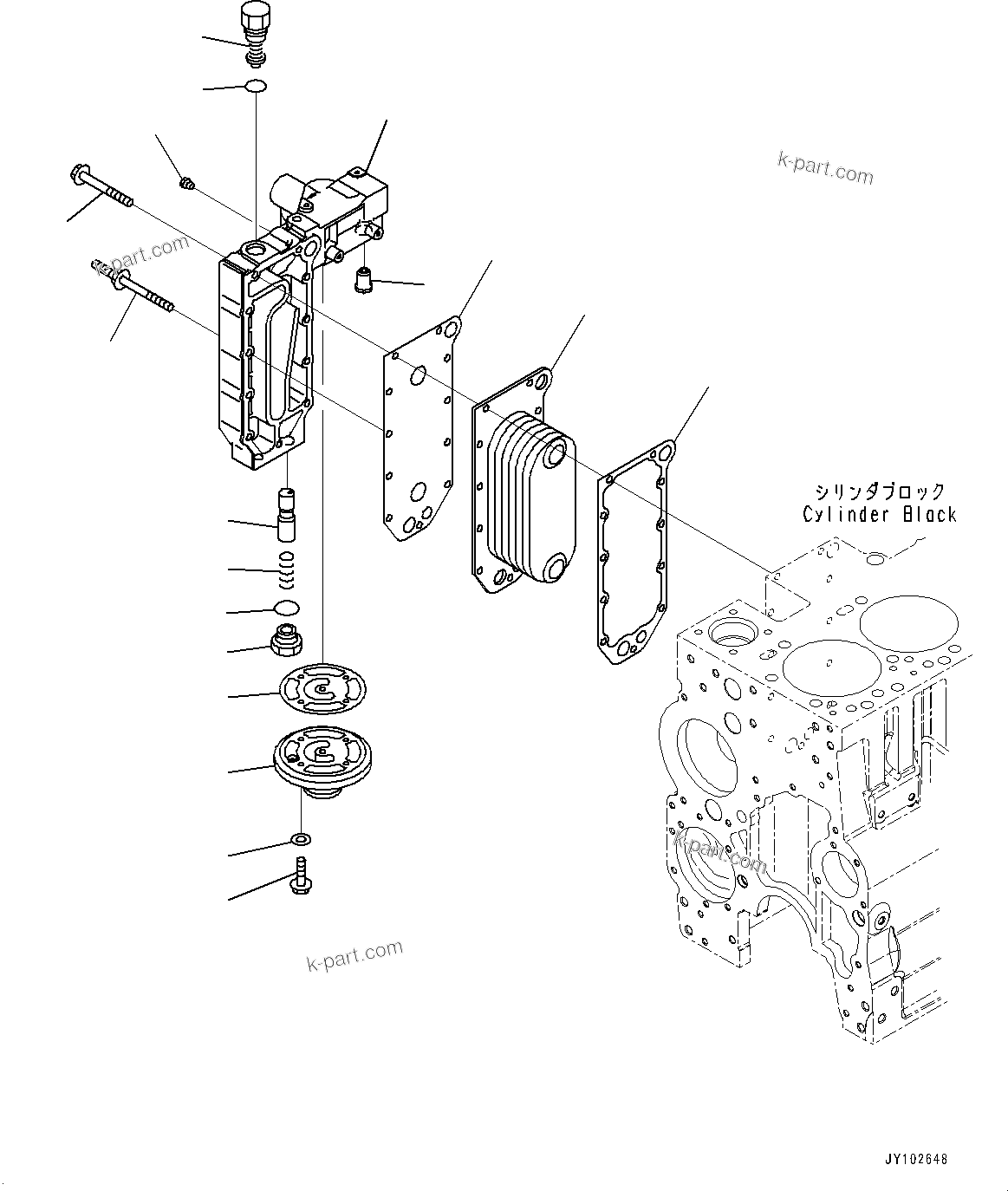 k-part.com

k-part.com

シリンダブロック
Cylinder Black

k-part.com

k-part.com

JY102648