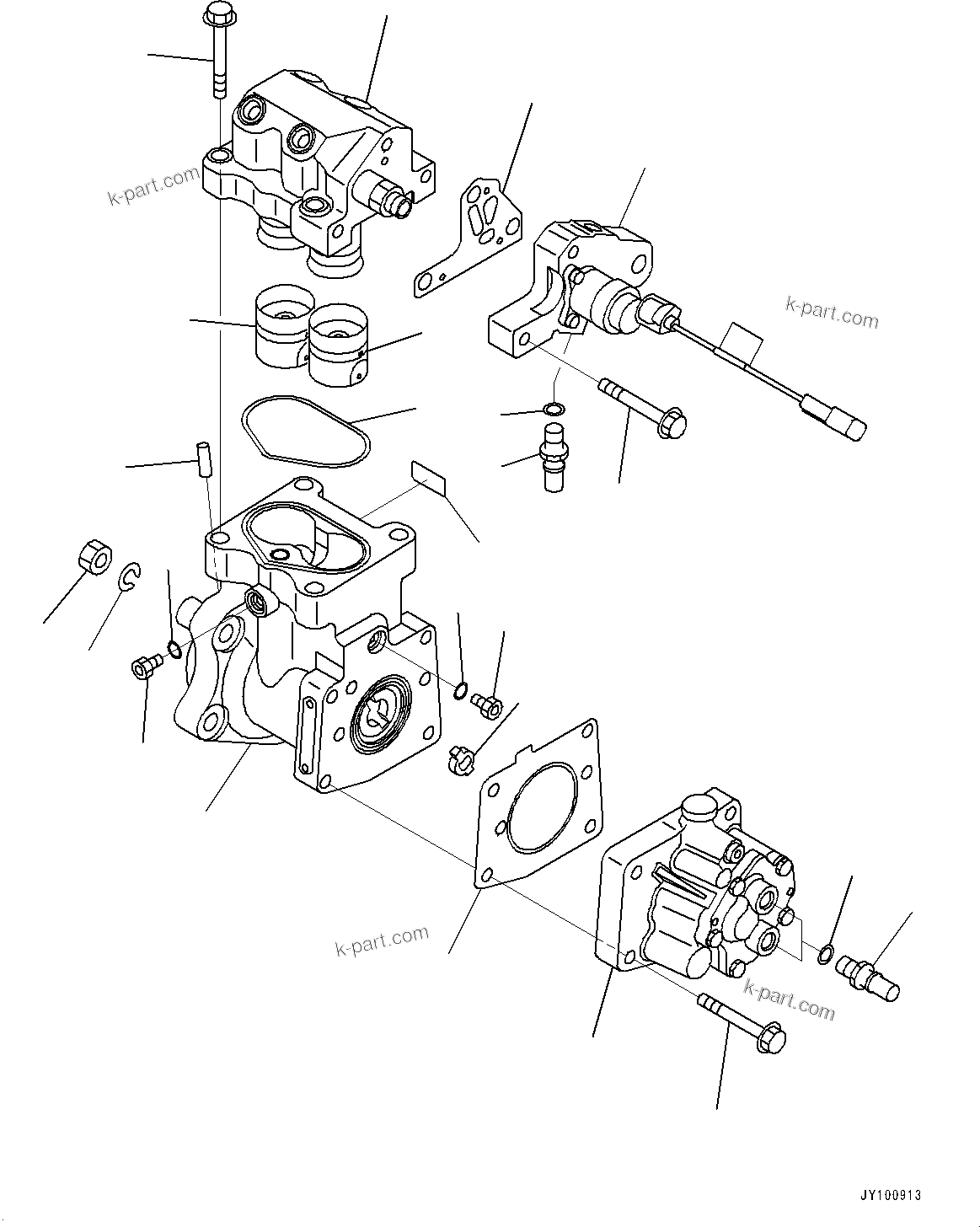 k-part.com

k-part.com

k-part.com

k-part.com

JY100913