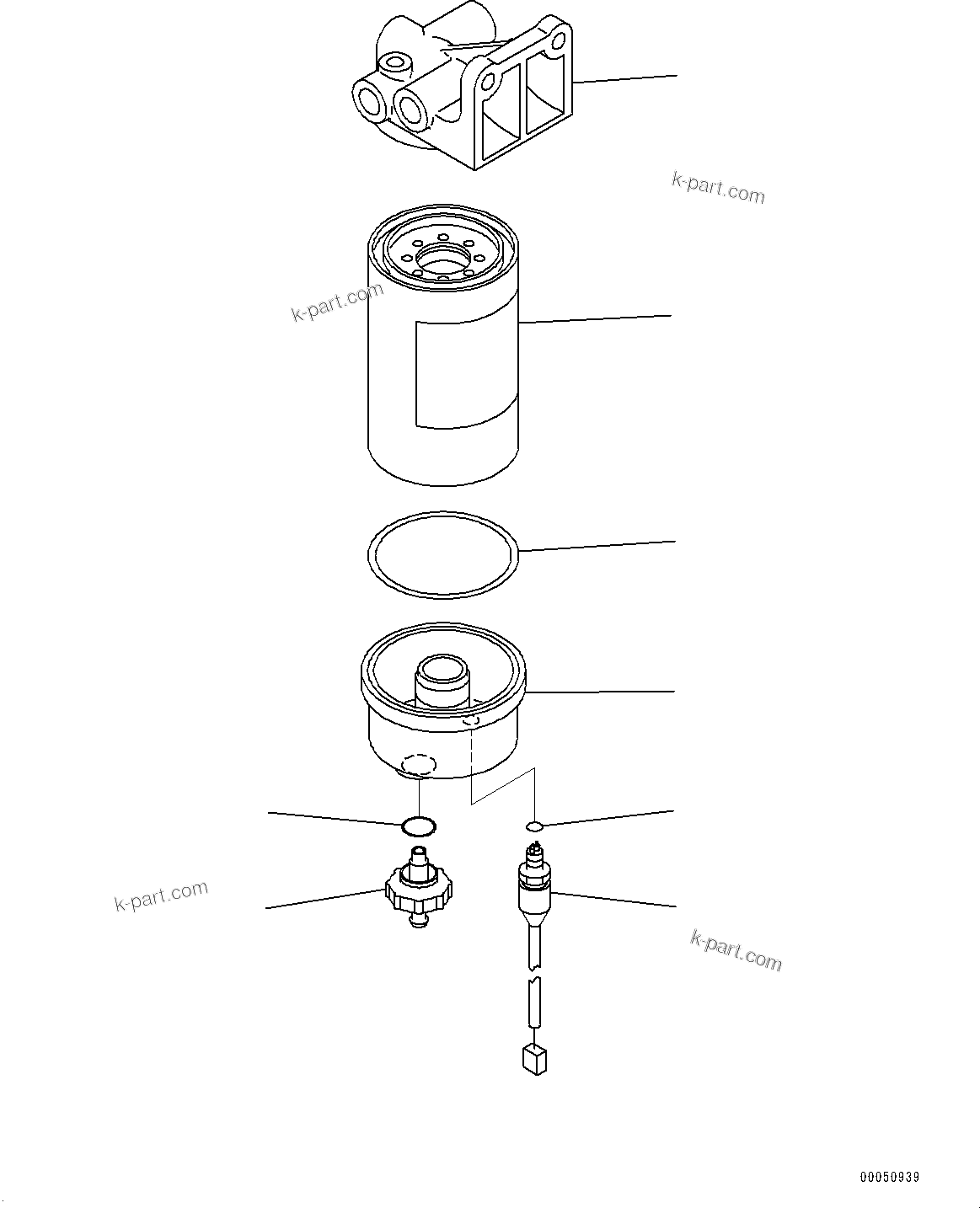 k-part.com

k-part.com

k-part.com

k-part.com

00050939