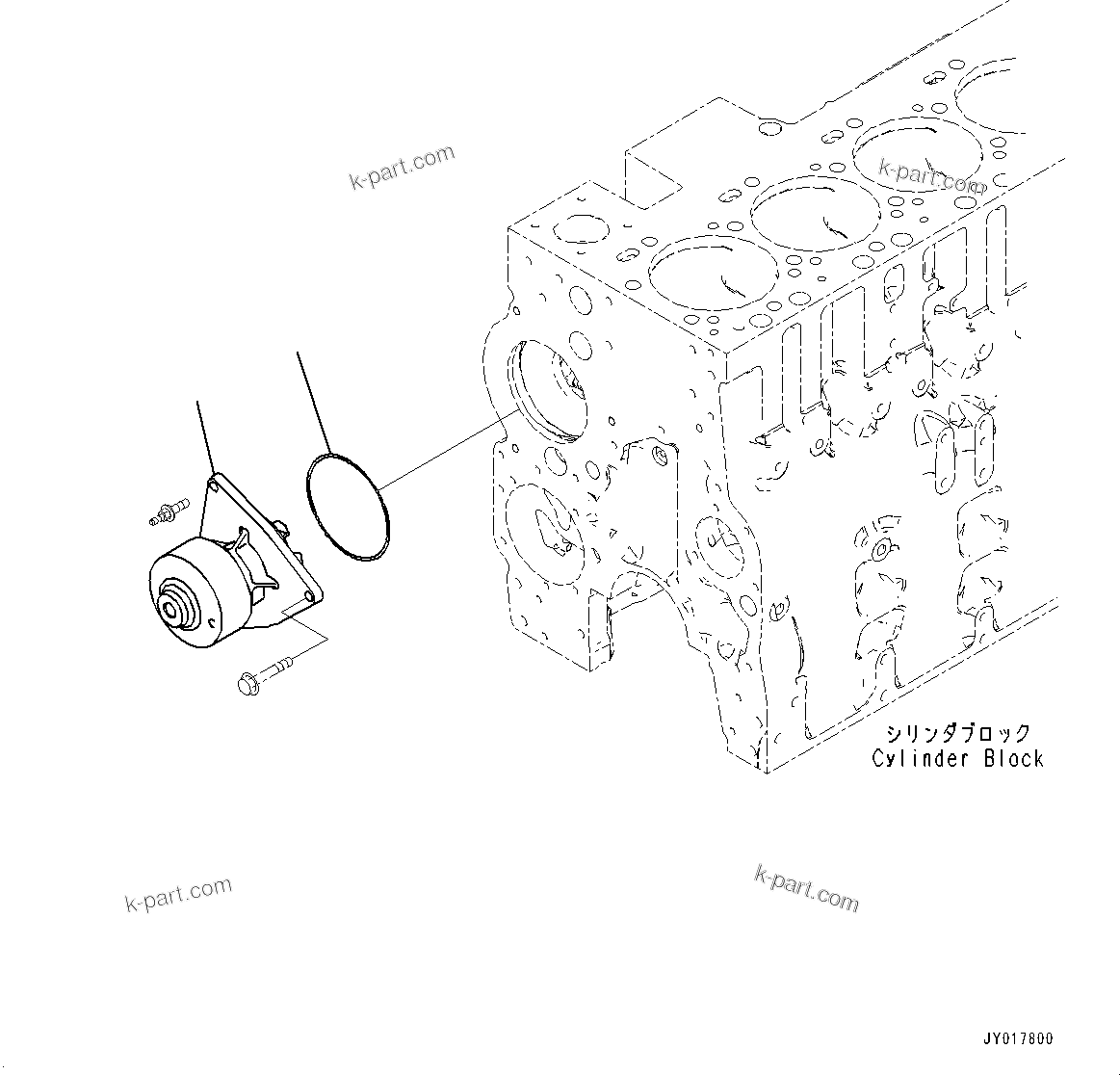 k-part.com

k-part.com

シリンダブロック
Cylinder Block

k-part.com

k-part.com

JY017800