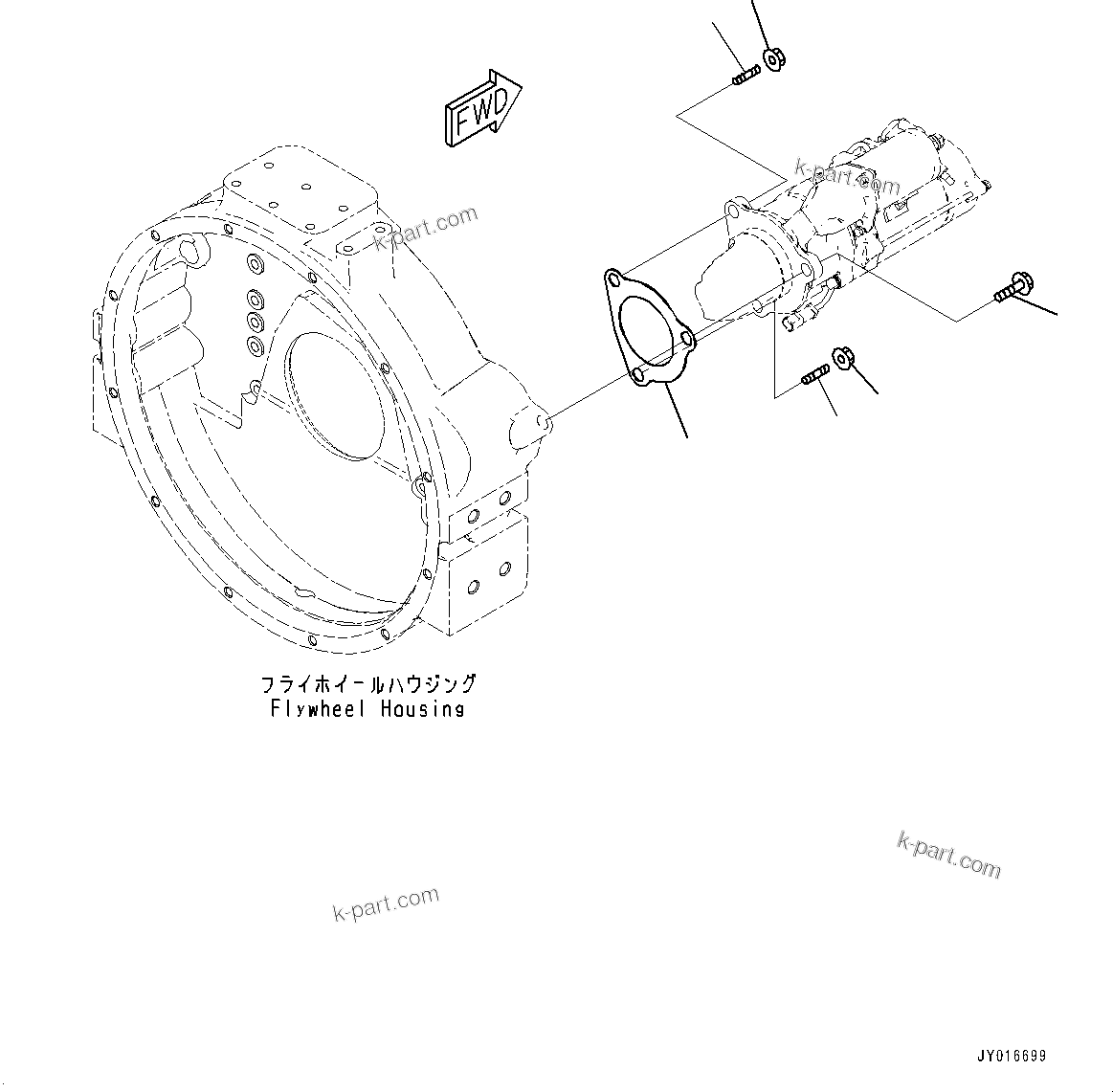 FWD

k-part.com

k-part.com

フライホイールハウジング
Flywheel Housing

k-part.com

k-part.com

JY016699