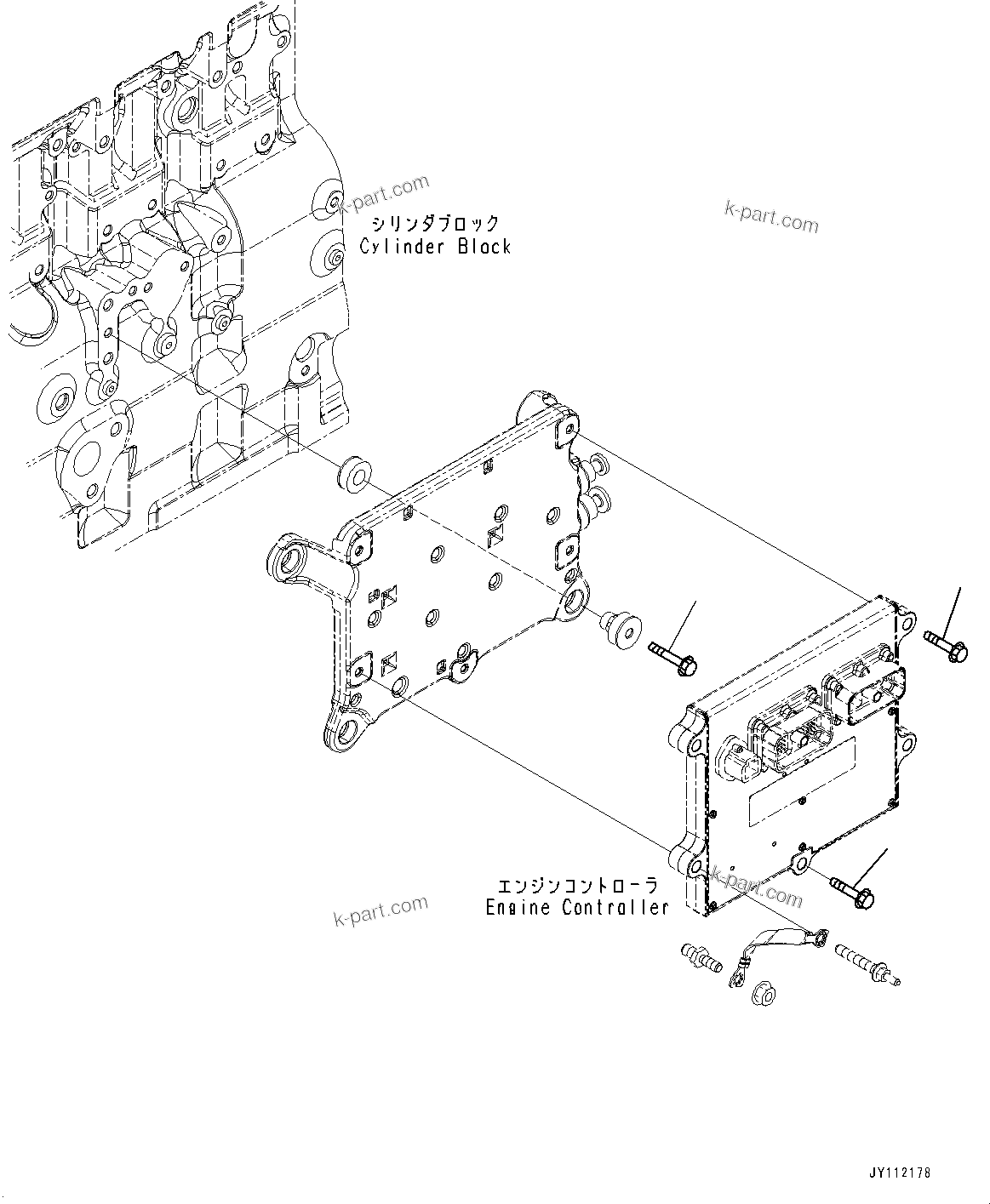 k-part.com

k-part.com

シリンダブロック
Cylinder Block

エンジンコントローラ
Engine Controller

k-part.com

k-part.com

JY112178