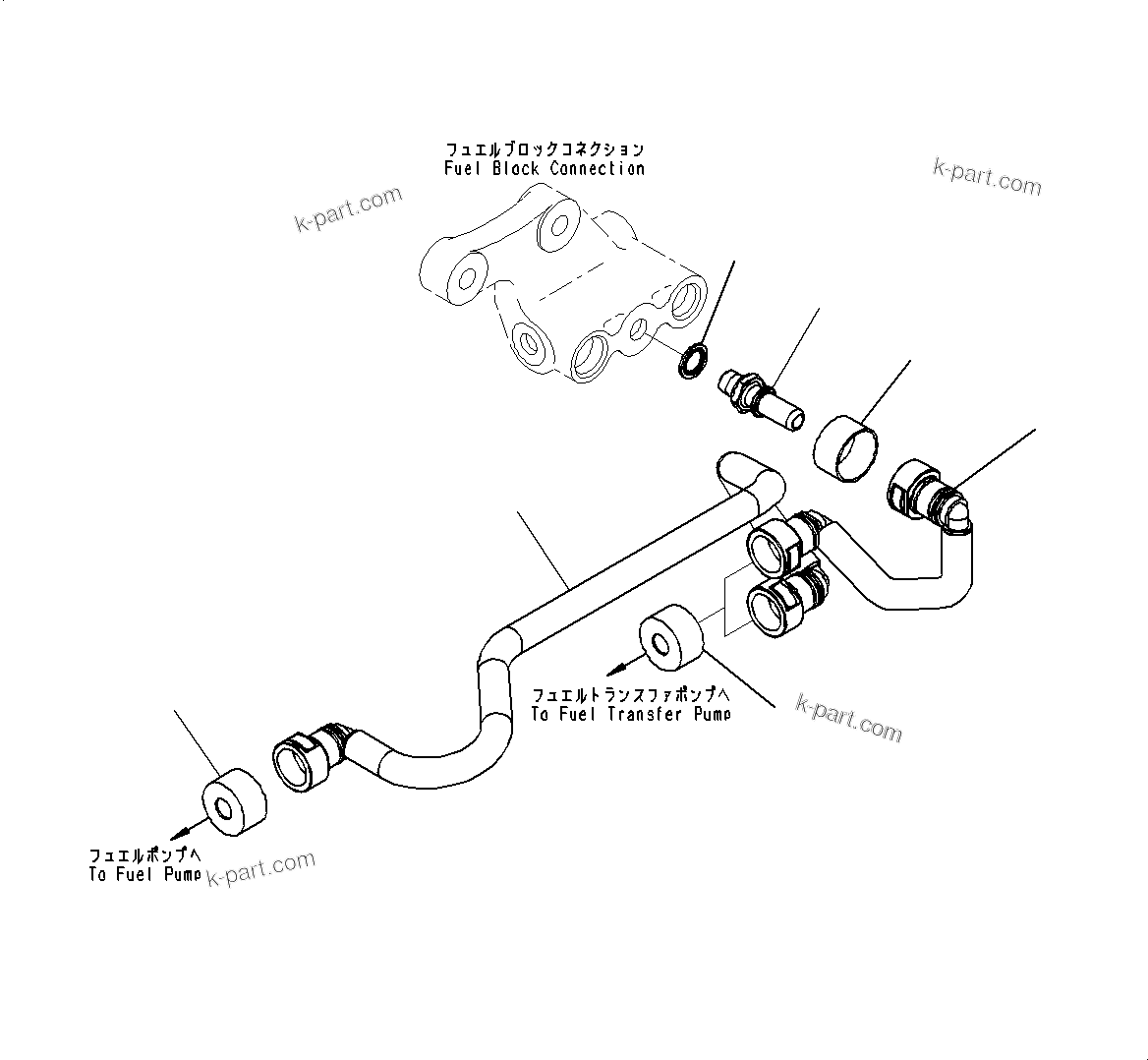 フュエルブロックコネクション
Fuel Block Connection

k-part.com

k-part.com

フュエルトランスファポンプへ
To Fuel Transfer Pump

k-part.com

フュエルポンプへ
To Fuel Pump

k-part.com