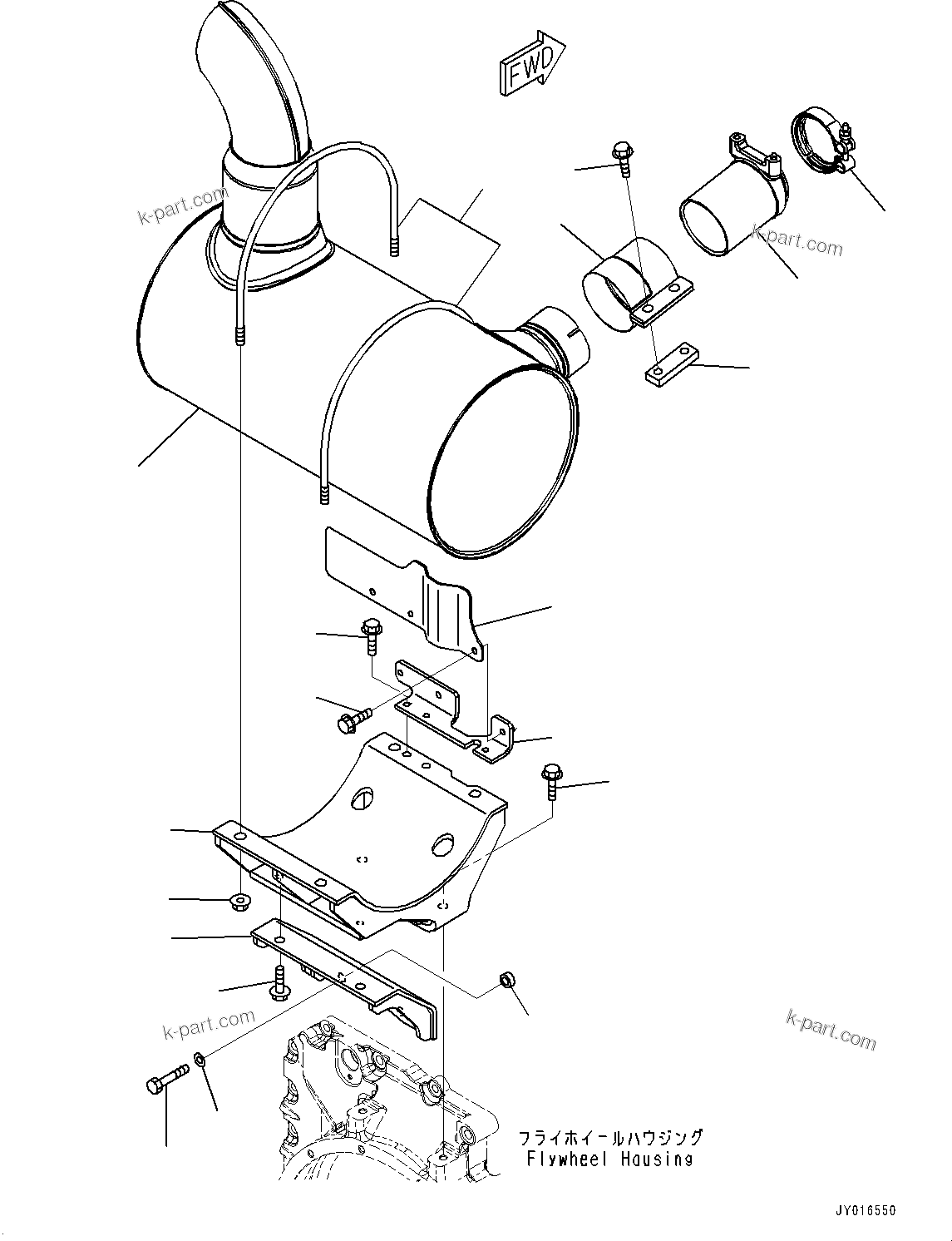 FWD

k-part.com

k-part.com

k-part.com

k-part.com

フライホイールハウジング
Flywheel Housing

JY016550