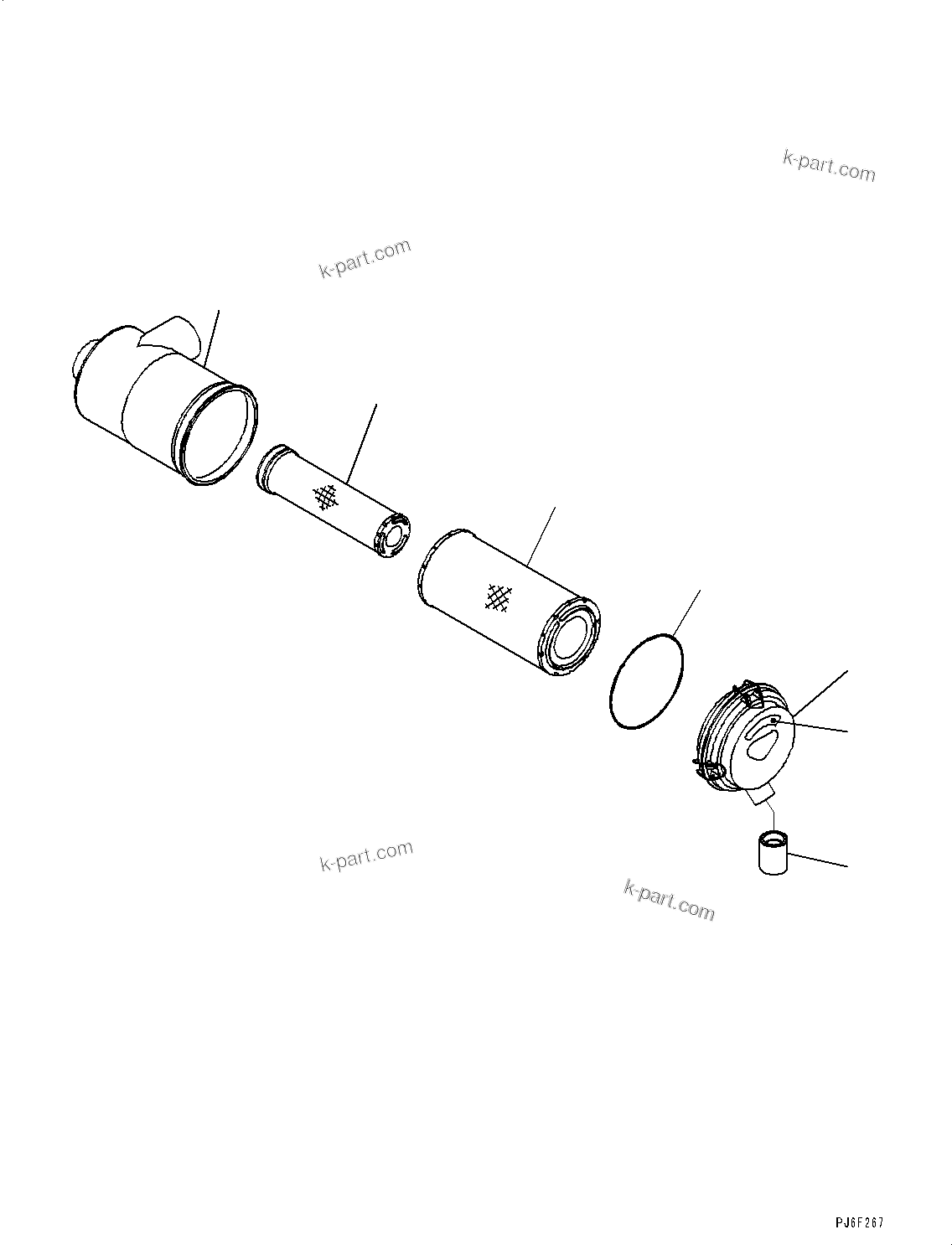 k-part.com

k-part.com

k-part.com

k-part.com

PJ6F267