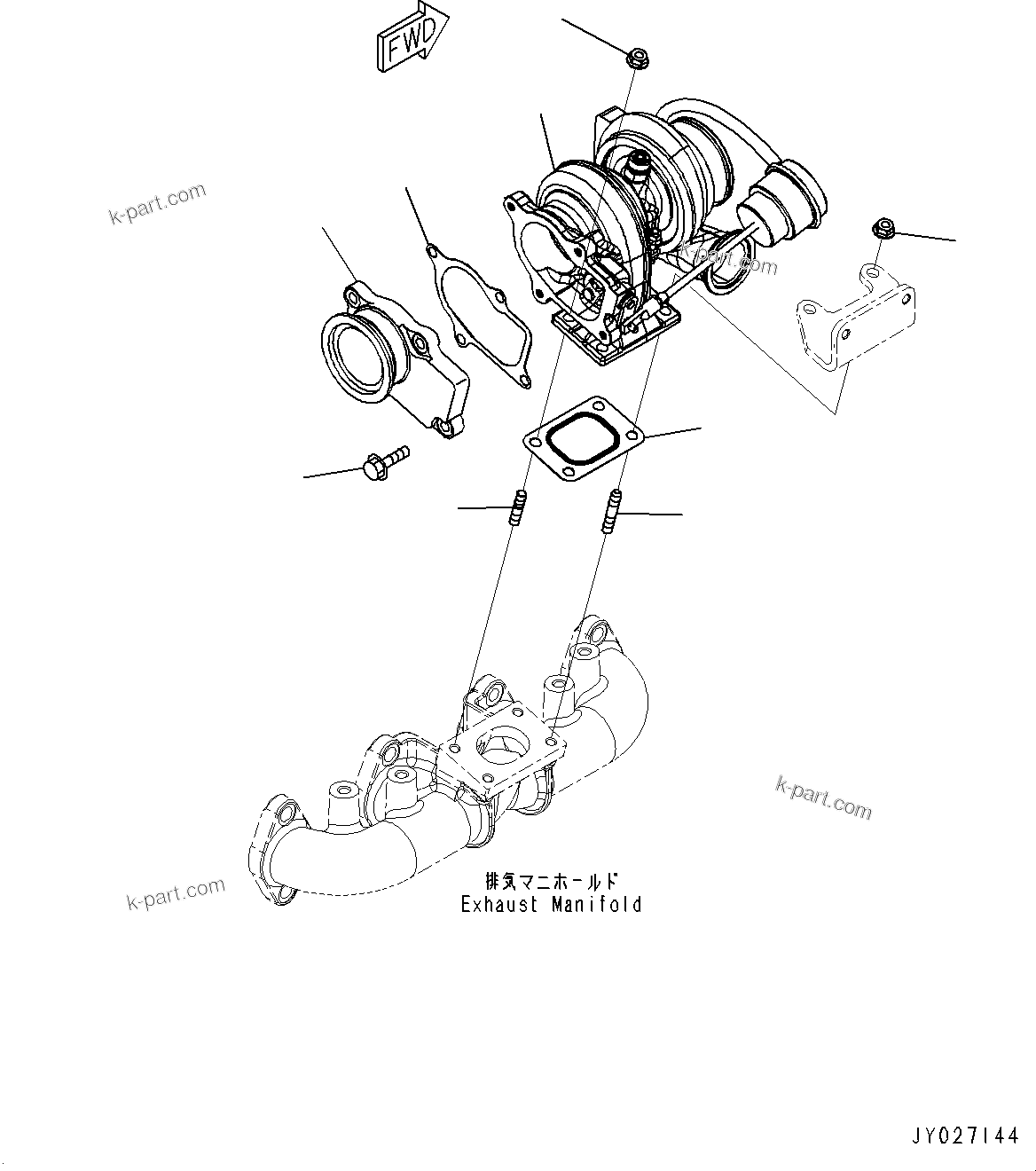 FWD

k-part.com

k-part.com

k-part.com

k-part.com

排気マニホールド
Exhaust Manifold

JY027144