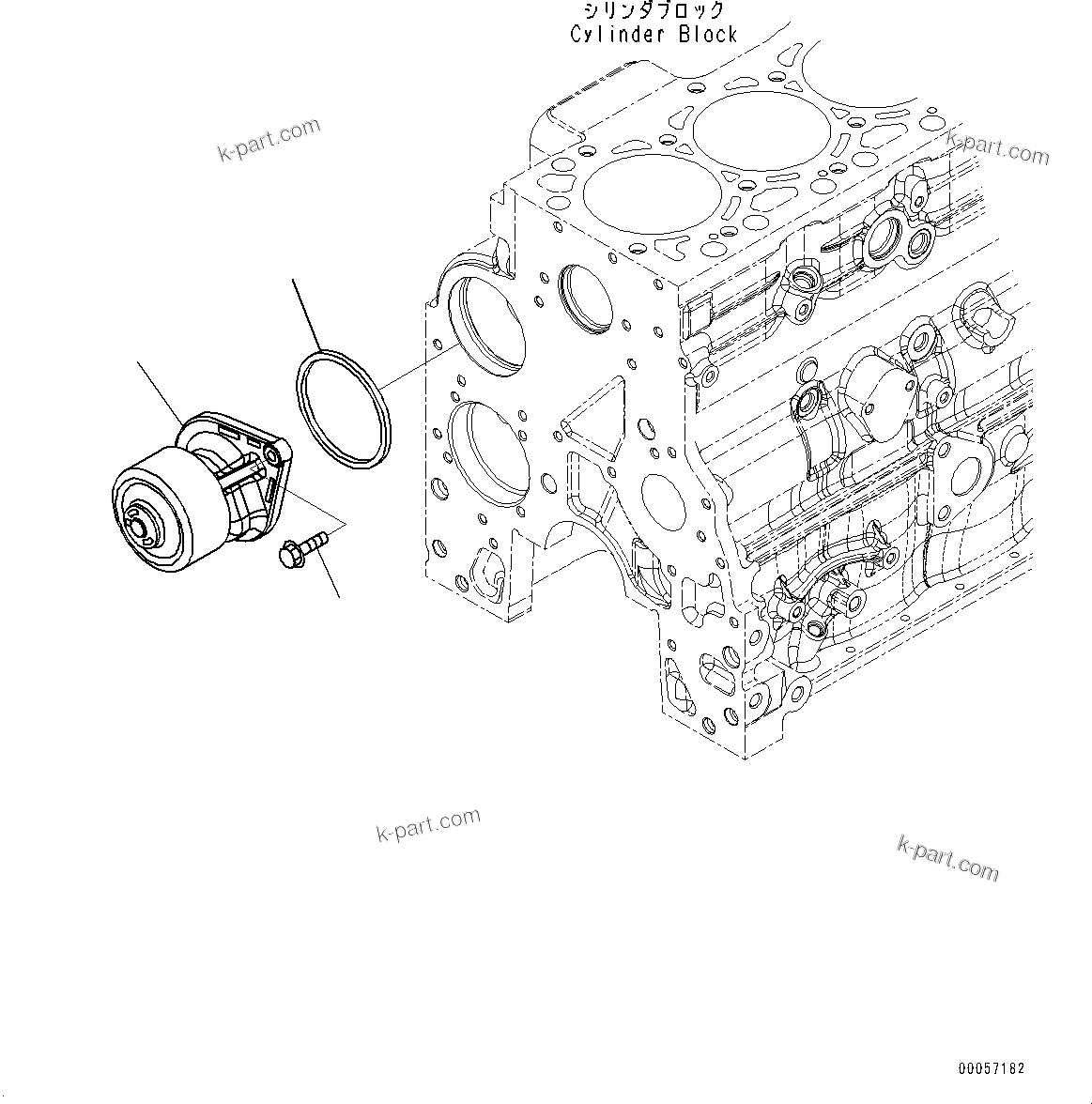 シリンダブロック
Cylinder Block

k-part.com

k-part.com

k-part.com

k-part.com

00057182