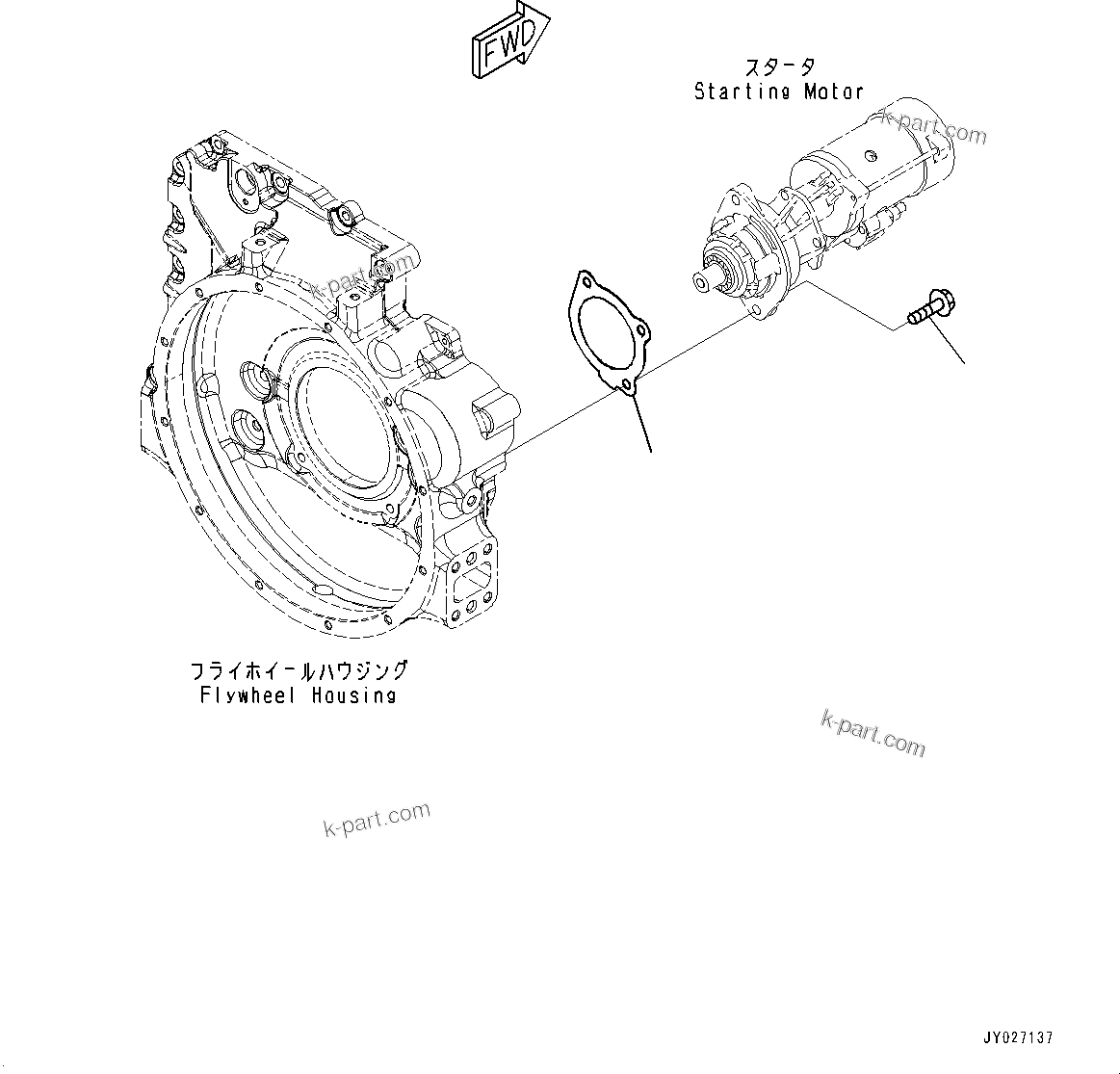 FWD

スタータ
Starting Motor

k-part.com

k-part.com

フライホイールハウジング
Flywheel Housing

k-part.com

k-part.com

JY027137