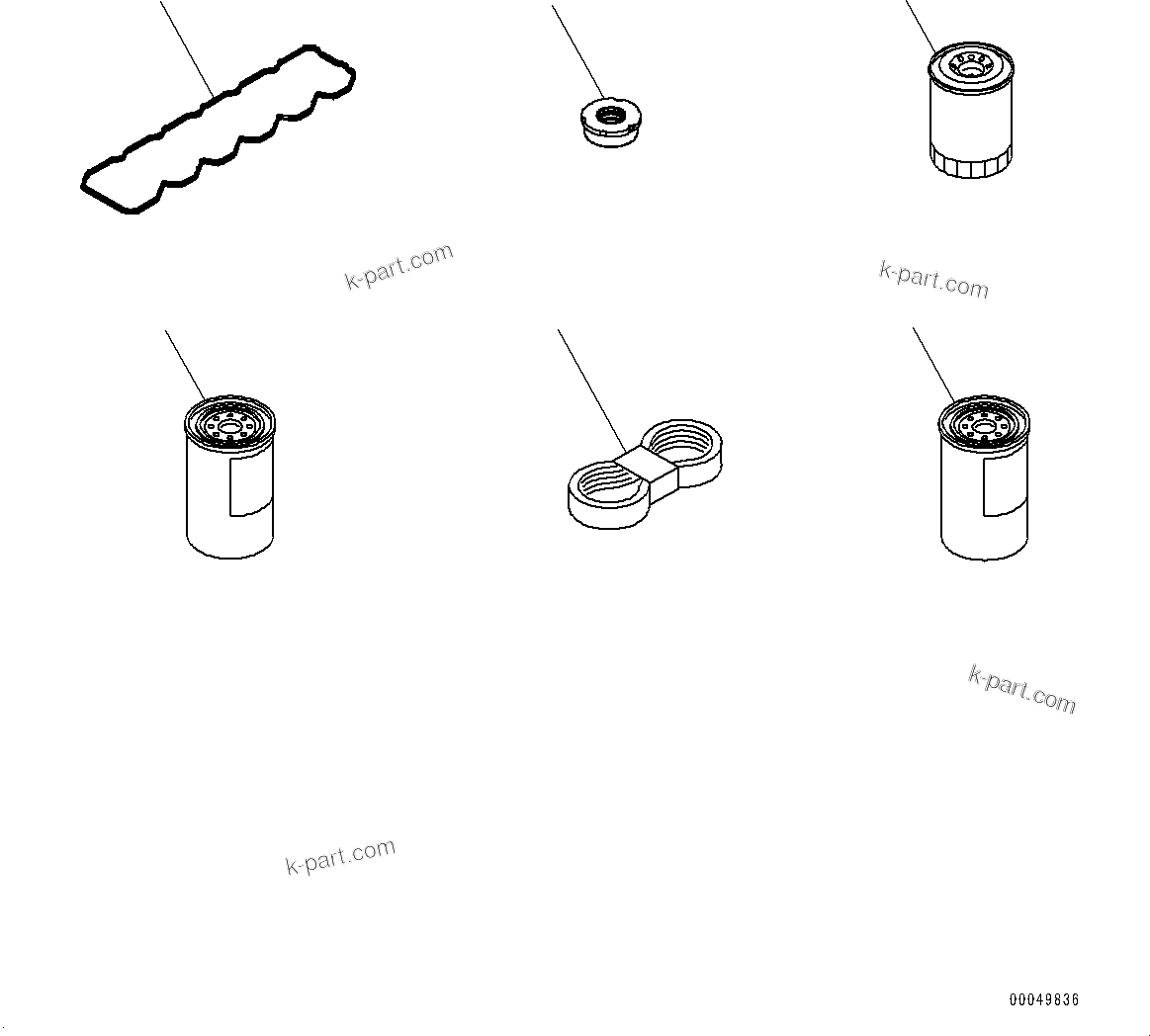 k-part.com

k-part.com

k-part.com

k-part.com

00049836