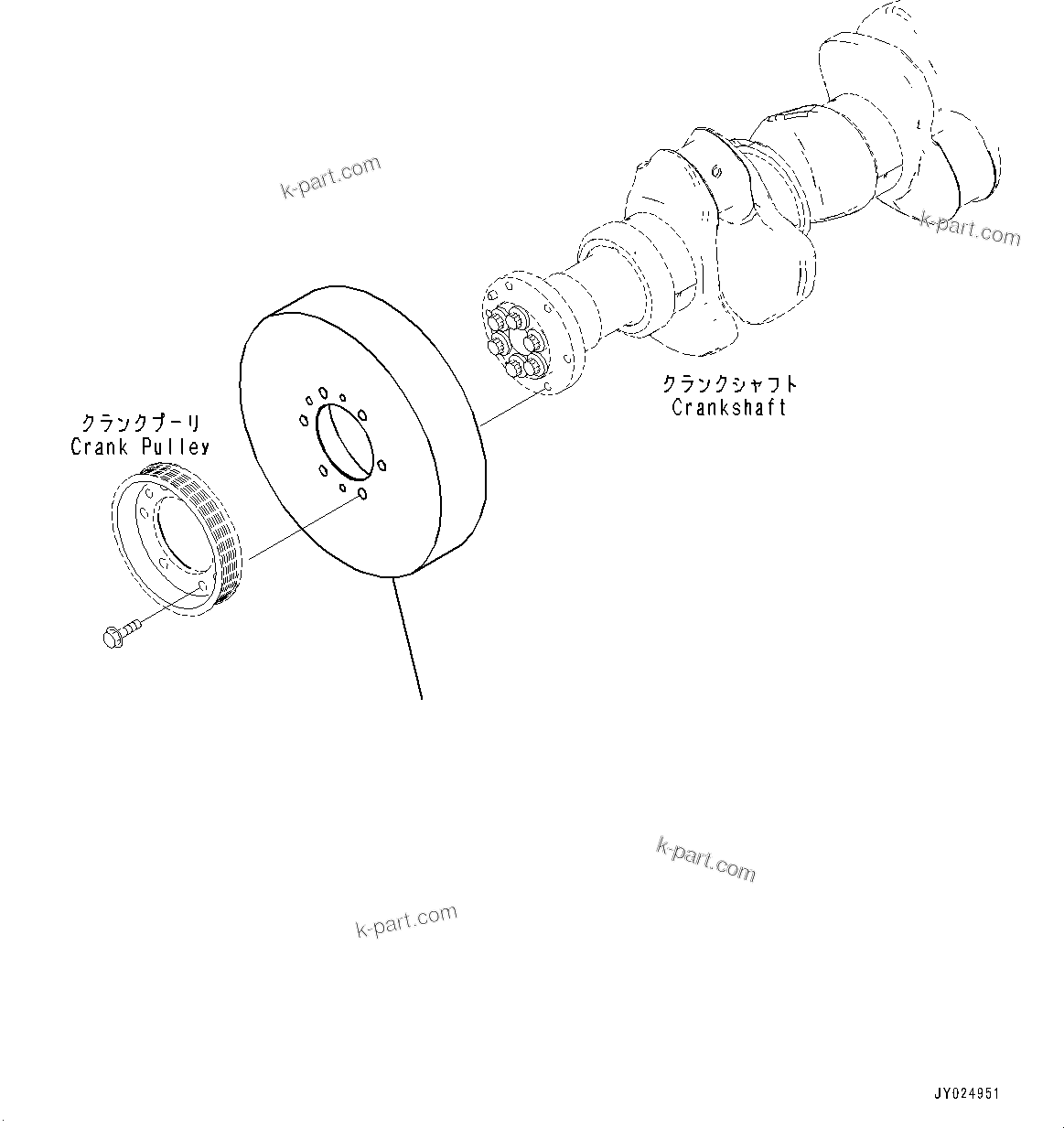 k-part.com

k-part.com

クランクシャフト
Crankshaft

クランクプーリ
Crank Pulley

k-part.com

k-part.com

JY024951