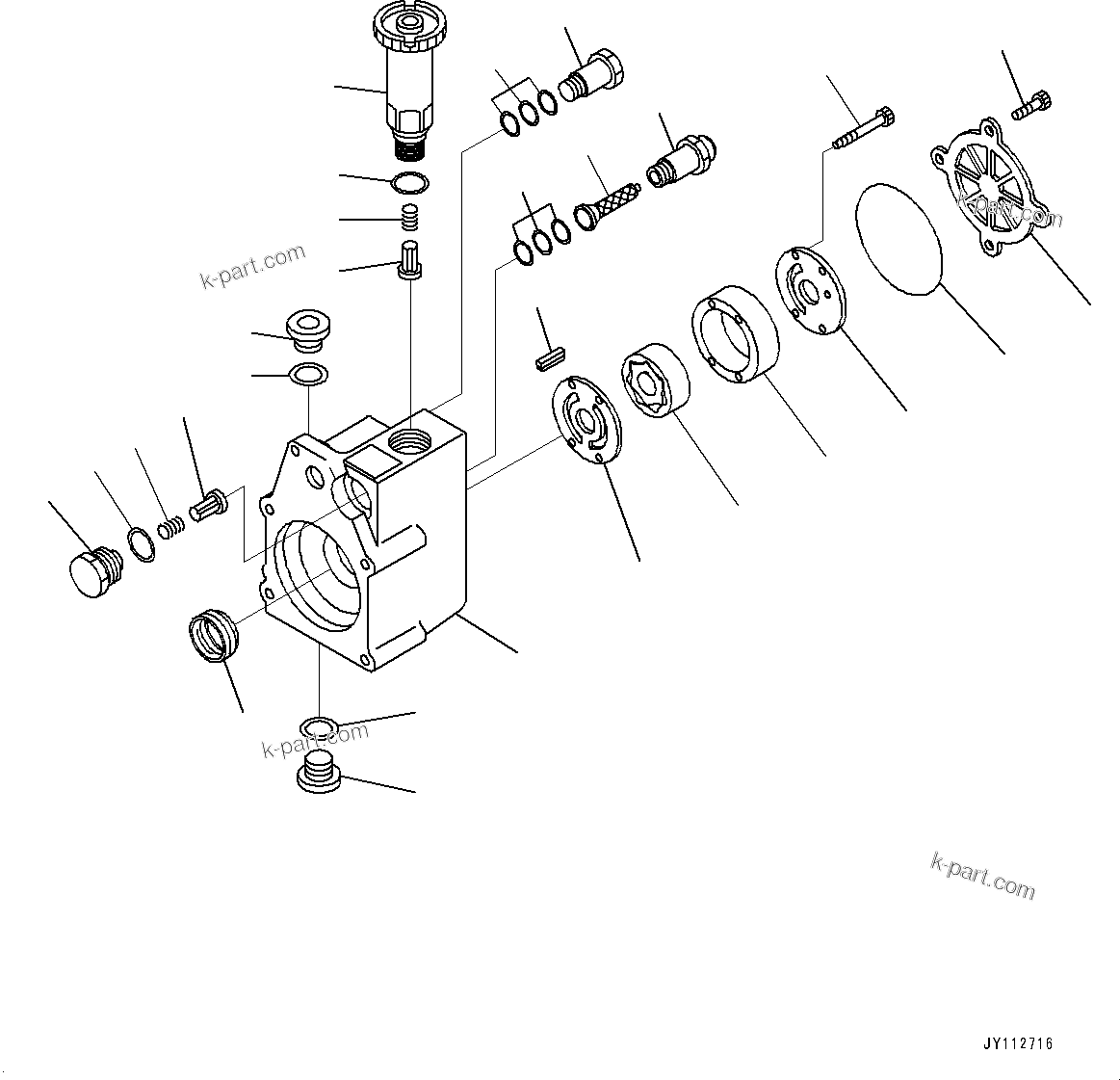 k-part.com

k-part.com

k-part.com

k-part.com

JY112716